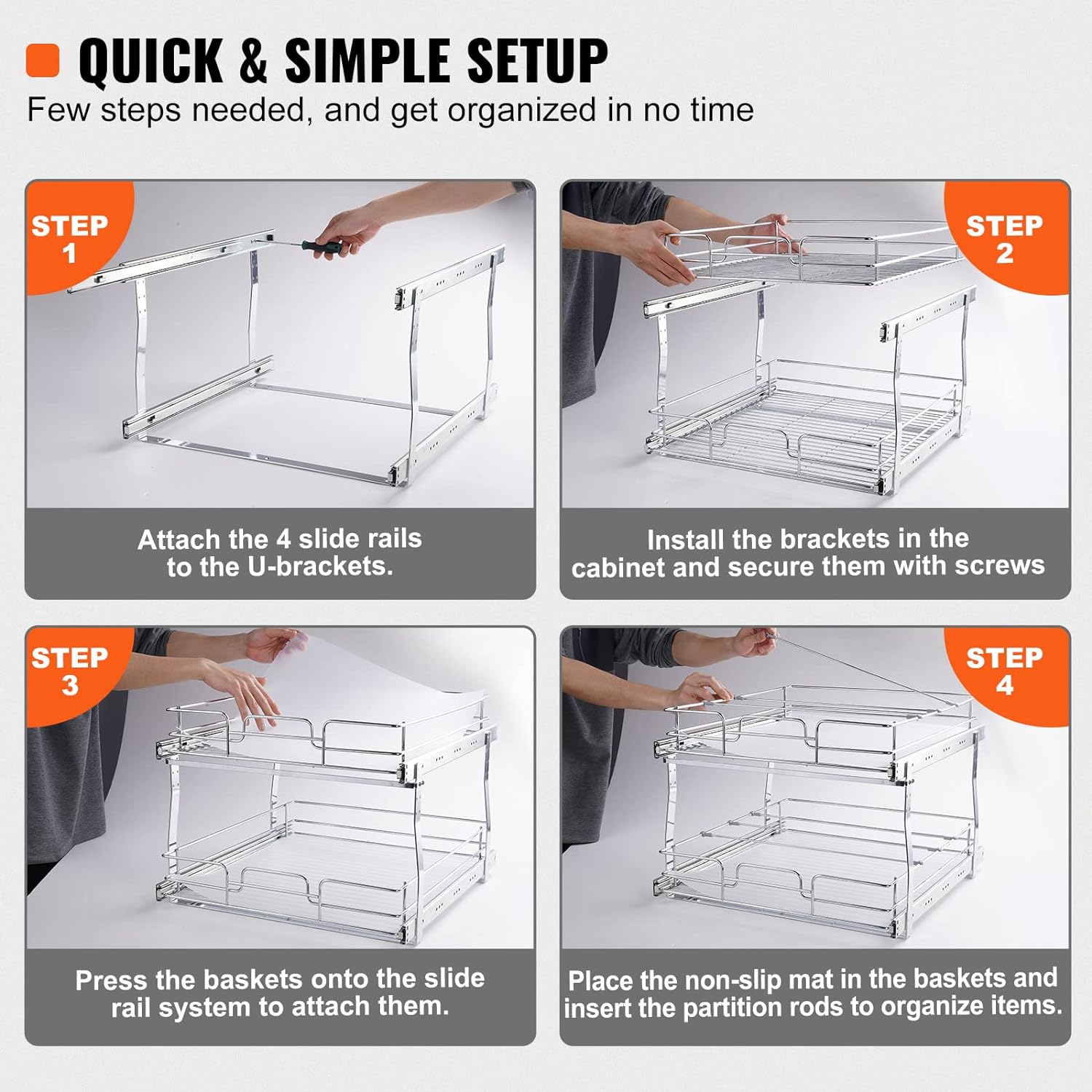 QUICK & SIMPLE SETUP
Few steps needed, and get organized in no time

STEP 1

Attach the 4 slide rails to the U-brackets.

STEP 2

Install the brackets in the cabinet and secure them with screws

STEP 3

Press the baskets onto the slide rail system to attach them.

STEP 4

Place the non-slip mat in the baskets and insert the partition rods to organize items.