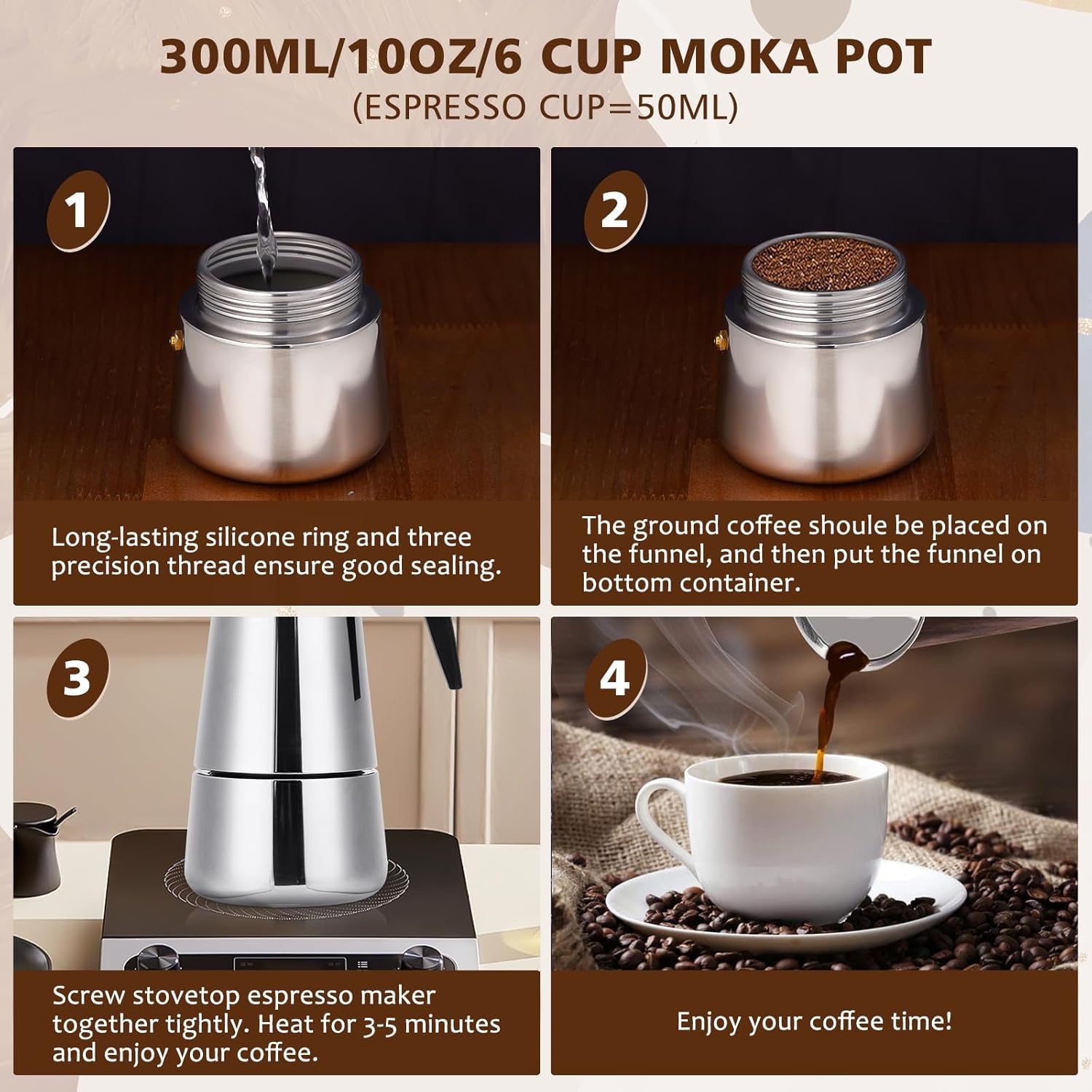 300ML/10OZ/6 CUP MOKA POT
(ESPRESSO CUP=50ML)

1

Long-lasting silicone ring and three precision thread ensure good sealing.

2

The ground coffee shoule be placed on the funnel, and then put the funnel on bottom container.

3

Screw stovetop espresso maker together tightly. Heat for 3-5 minutes and enjoy your coffee.

4

Enjoy your coffee time!