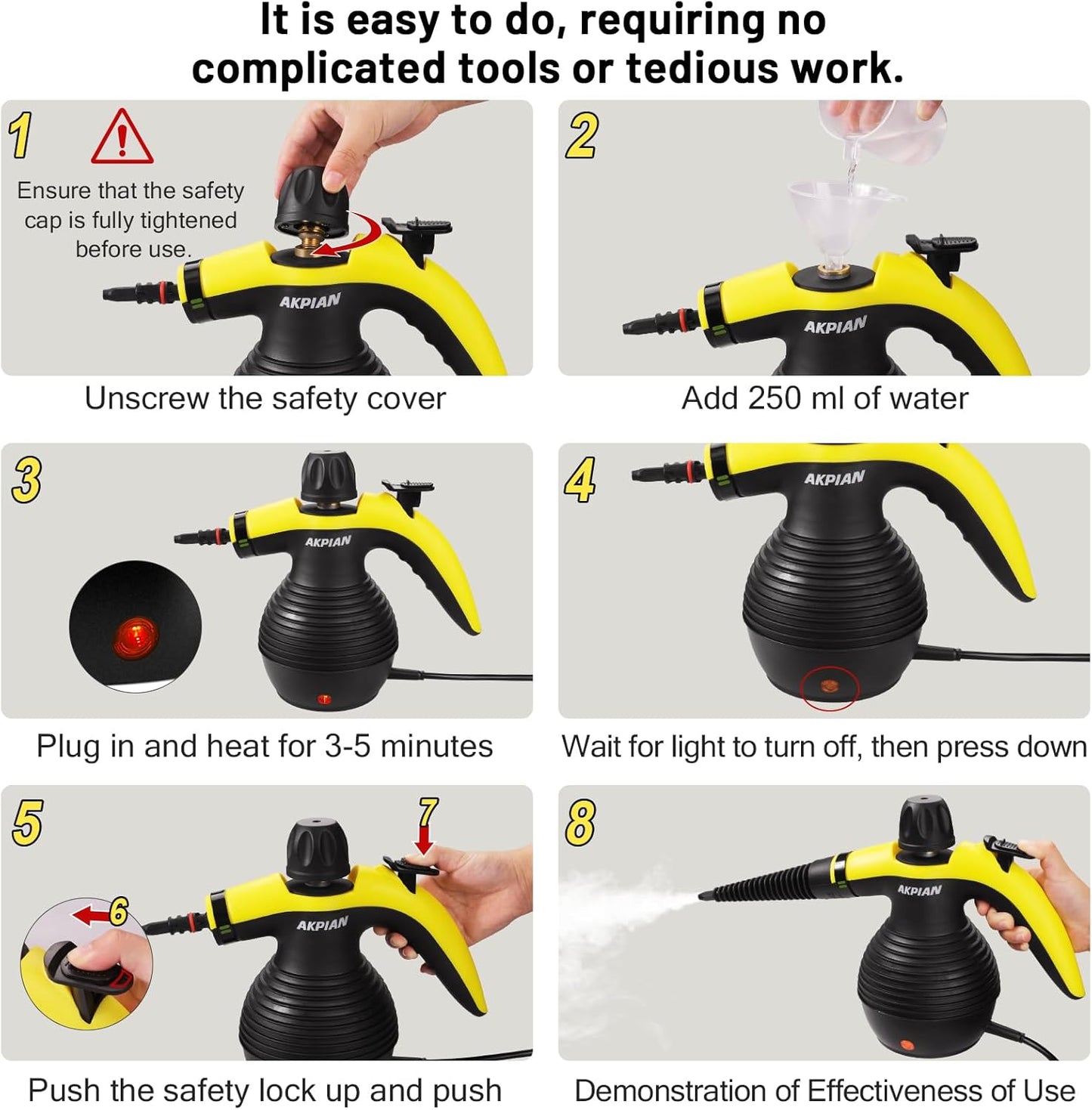 It is easy to do, requiring no complicated tools or tedious work.

1

Ensure that the safety cap is fully tightened before use.

AKPIAN

Unscrew the safety cover

2

AKPIAN

Add 250 ml of water

3

AKPIAN

Plug in and heat for 3-5 minutes

4

AKPIAN

Wait for light to turn off, then press down

5

7

6

AKPIAN

Push the safety lock up and push

8

AKPIAN

Demonstration of Effectiveness of Use