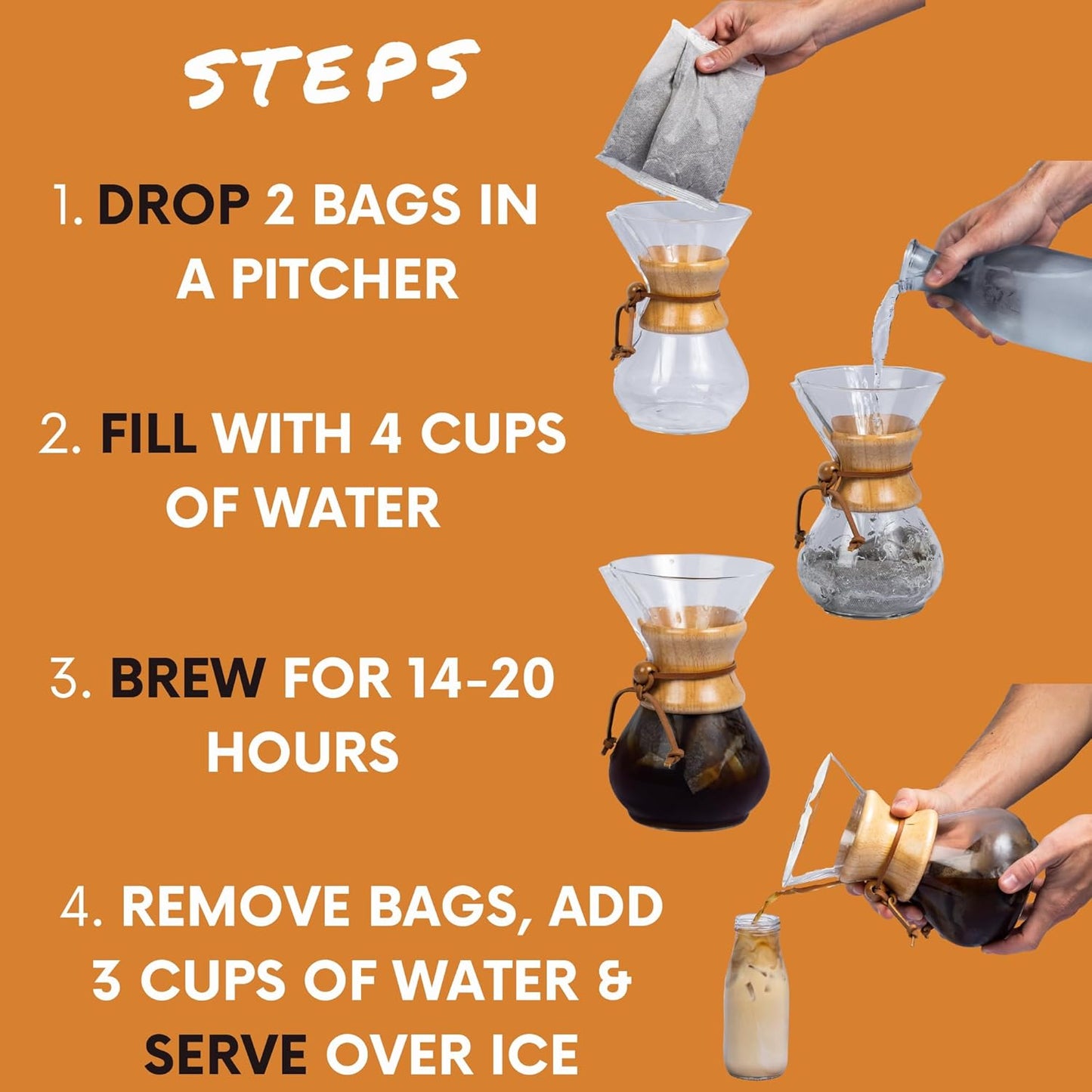 STEPS

1. DROP 2 BAGS IN A PITCHER

2. FILL WITH 4 CUPS OF WATER

3. BREW FOR 14-20 HOURS

4. REMOVE BAGS, ADD 3 CUPS OF WATER & SERVE OVER ICE