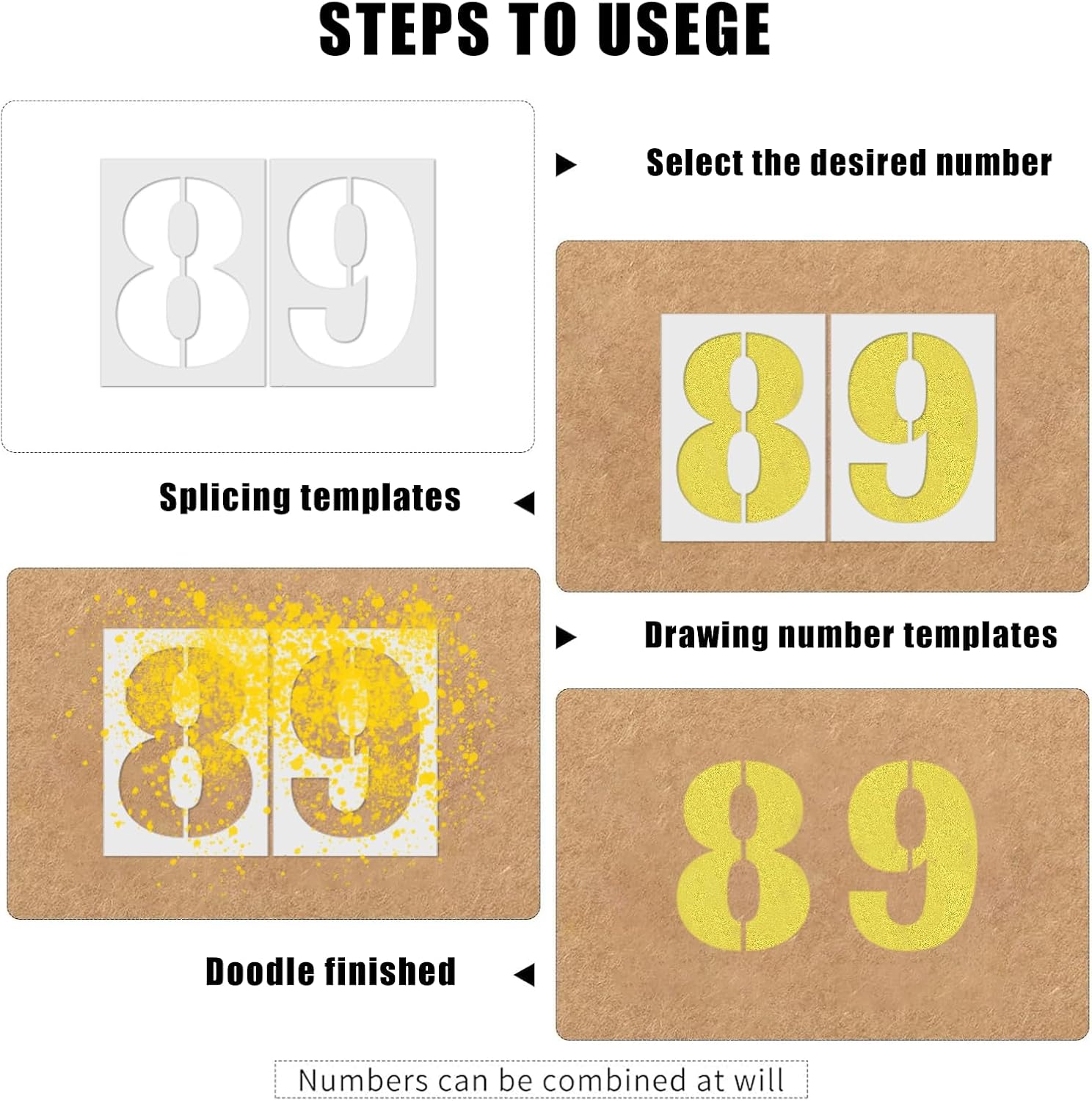 STEPS TO USEGE

89

Select the desired number

89

Splicing templates

89

Drawing number templates

89

Doodle finished

Numbers can be combined at will