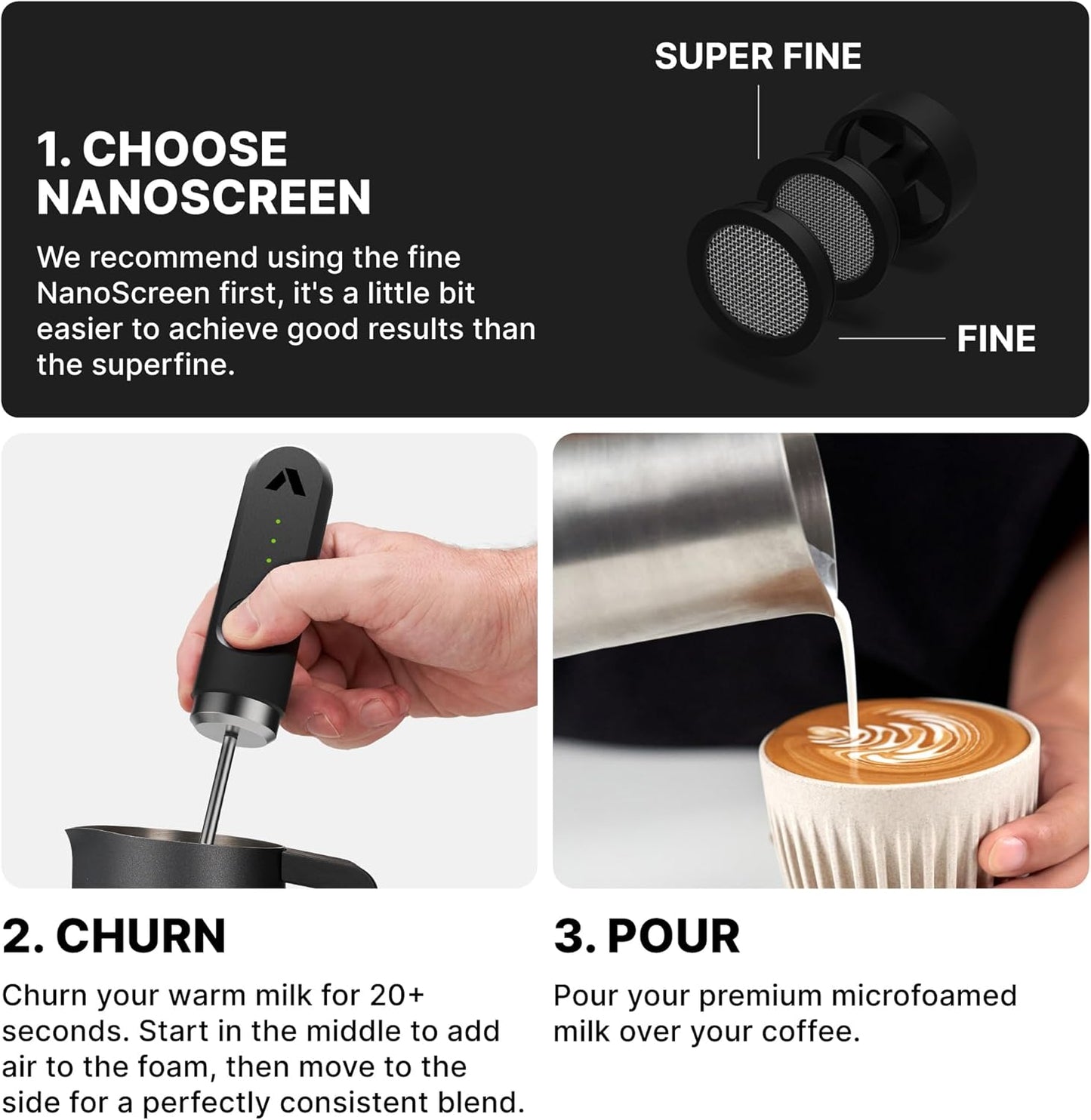 1. CHOOSE NANOSCREEN

We recommend using the fine NanoScreen first, it's a little bit easier to achieve good results than the superfine.

SUPER FINE

FINE

2. CHURN

Churn your warm milk for 20+ seconds. Start in the middle to add air to the foam, then move to the side for a perfectly consistent blend.

3. POUR

Pour your premium microfoamed milk over your coffee.