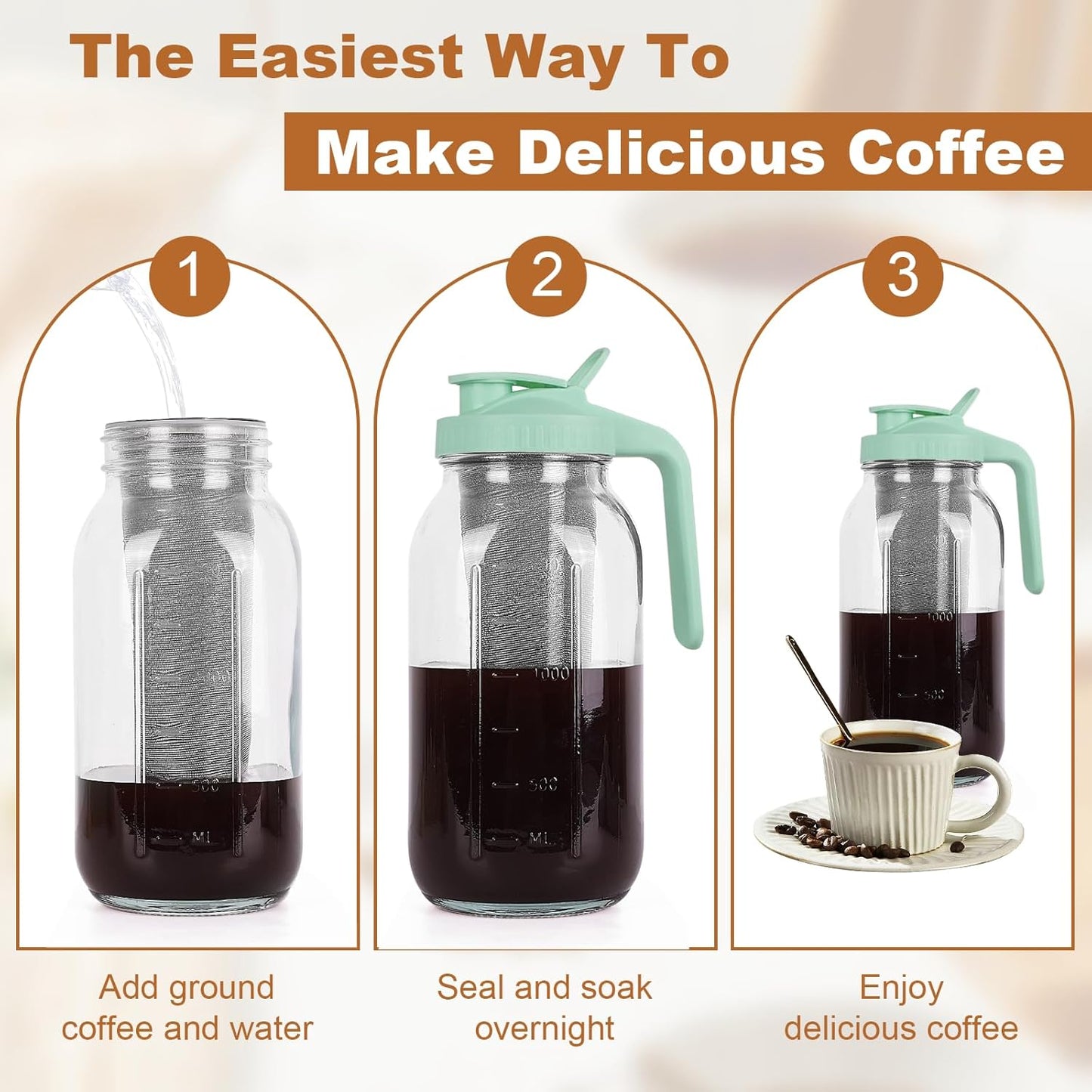 The Easiest Way To

Make Delicious Coffee

1

500

ML

Add ground coffee and water

2

1000

500

ML

Seal and soak overnight

3

1000

500

Enjoy delicious coffee