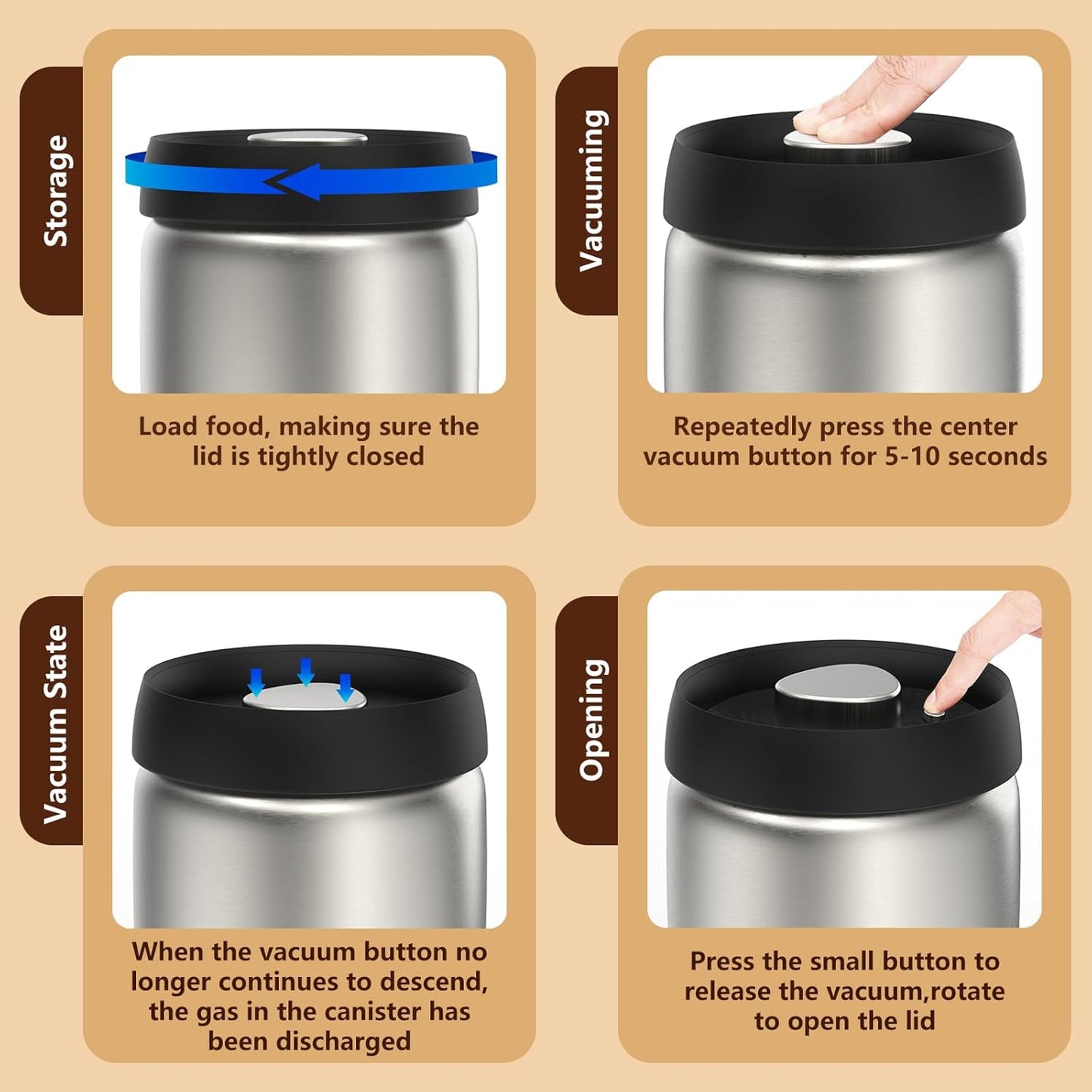 Storage

Load food, making sure the lid is tightly closed

Vacuuming

Repeatedly press the center vacuum button for 5-10 seconds

Vacuum State

When the vacuum button no longer continues to descend, the gas in the canister has been discharged

Opening

Press the small button to release the vacuum,rotate to open the lid