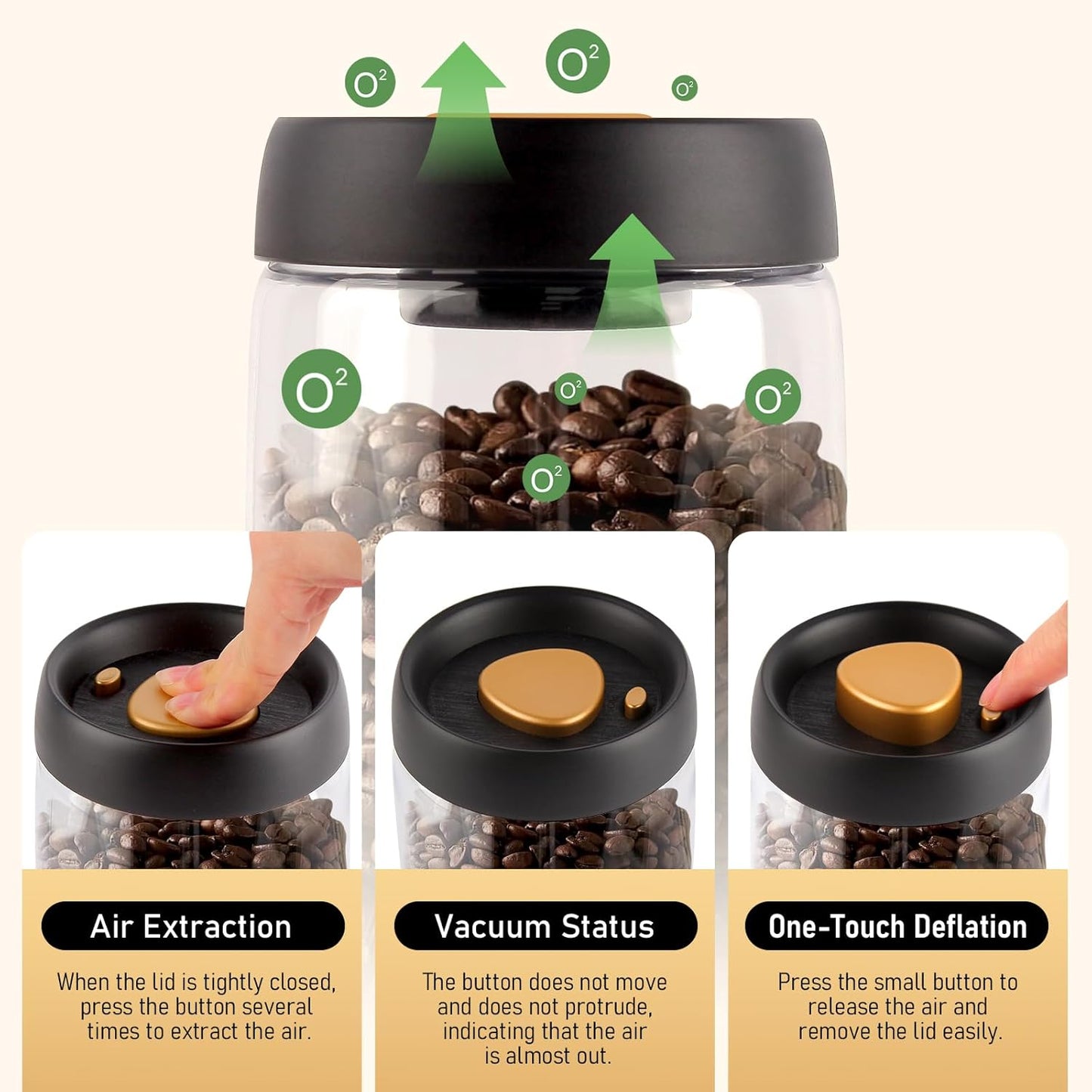 $O^2$ $O^2$ $O^2$

$O^2$ $O^2$ $O^2$ $O^2$

Air Extraction

When the lid is tightly closed, press the button several times to extract the air.

Vacuum Status

The button does not move and does not protrude, indicating that the air is almost out.

One-Touch Deflation

Press the small button to release the air and remove the lid easily.