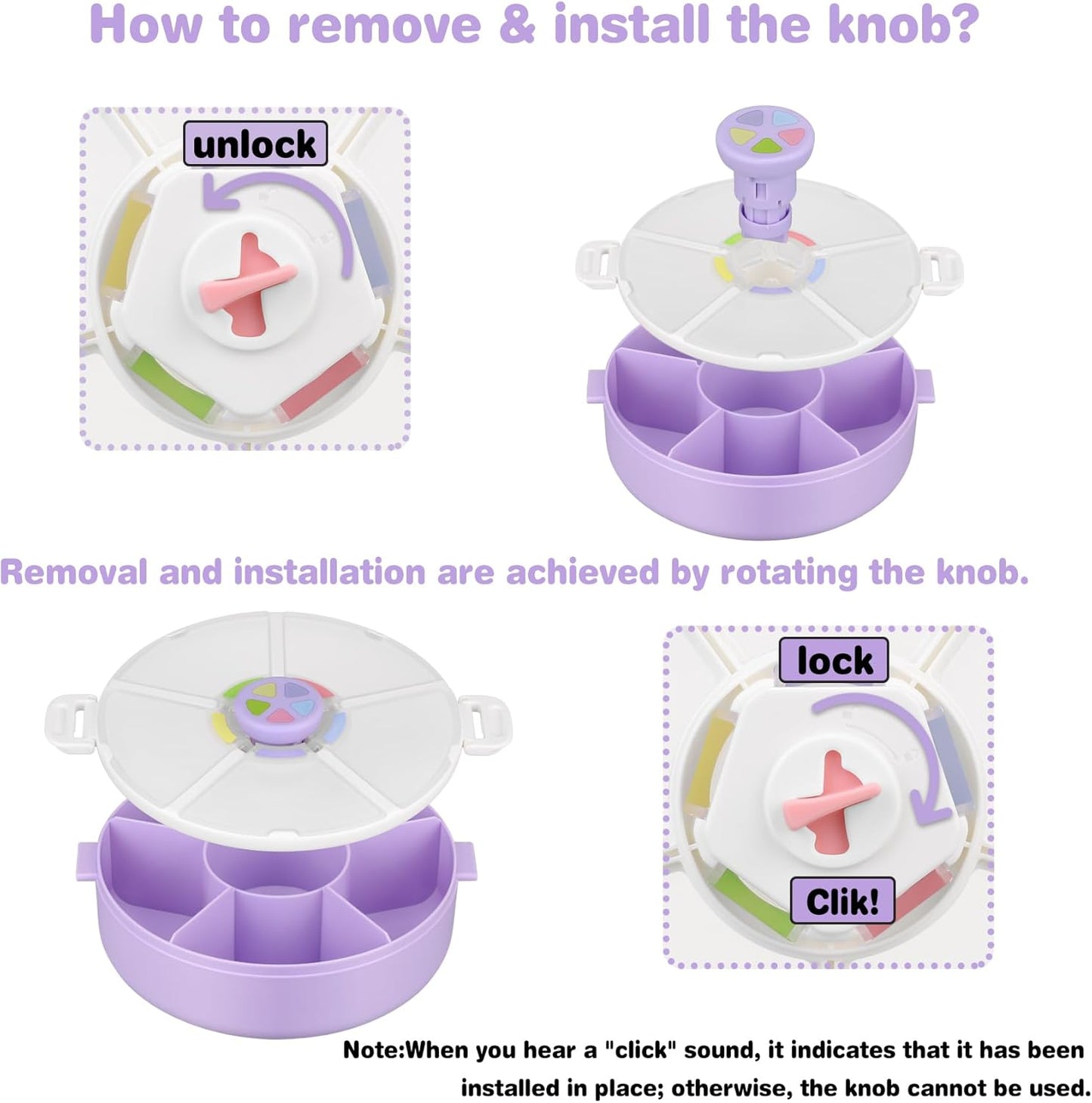 How to remove & install the knob?

unlock

Removal and installation are achieved by rotating the knob.

lock

Clik!

Note:When you hear a "click" sound, it indicates that it has been installed in place; otherwise, the knob cannot be used.