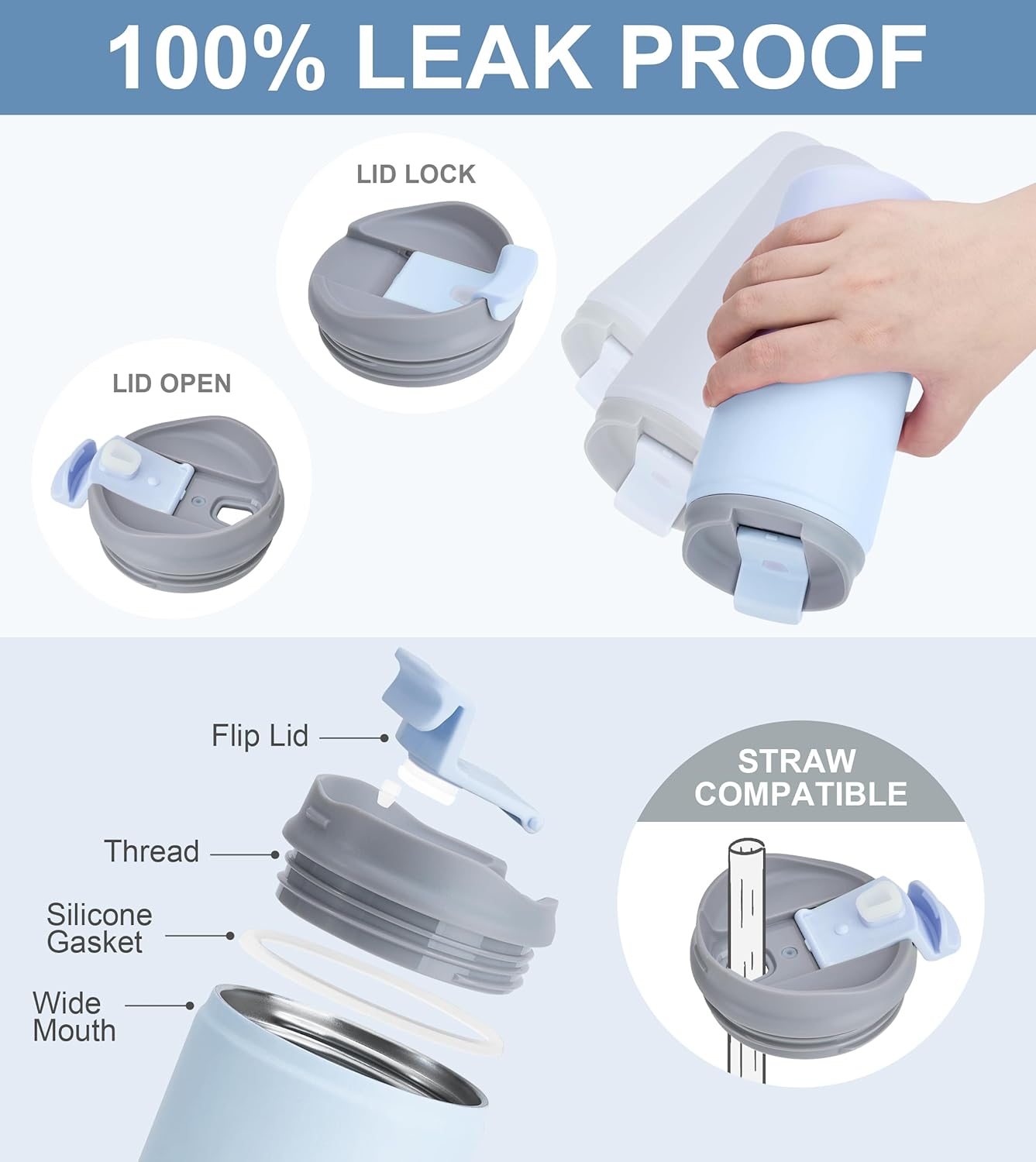 100% LEAK PROOF

LID LOCK

LID OPEN

Flip Lid

Thread

Silicone Gasket

Wide Mouth

STRAW COMPATIBLE