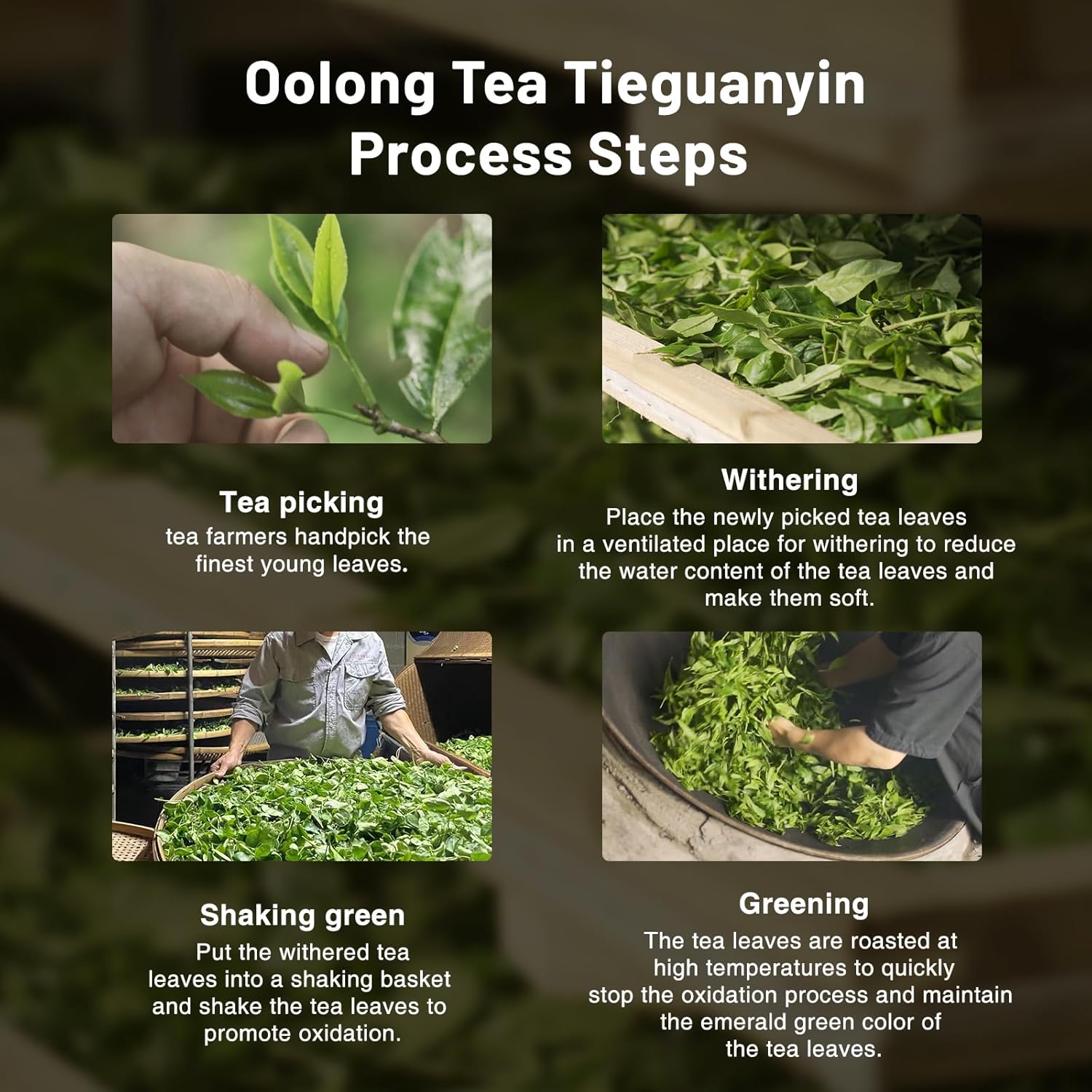 Oolong Tea Tieguanyin Process Steps

Tea picking
tea farmers handpick the finest young leaves.

Withering
Place the newly picked tea leaves in a ventilated place for withering to reduce the water content of the tea leaves and make them soft.

Shaking green
Put the withered tea leaves into a shaking basket and shake the tea leaves to promote oxidation.

Greening
The tea leaves are roasted at high temperatures to quickly stop the oxidation process and maintain the emerald green color of the tea leaves.