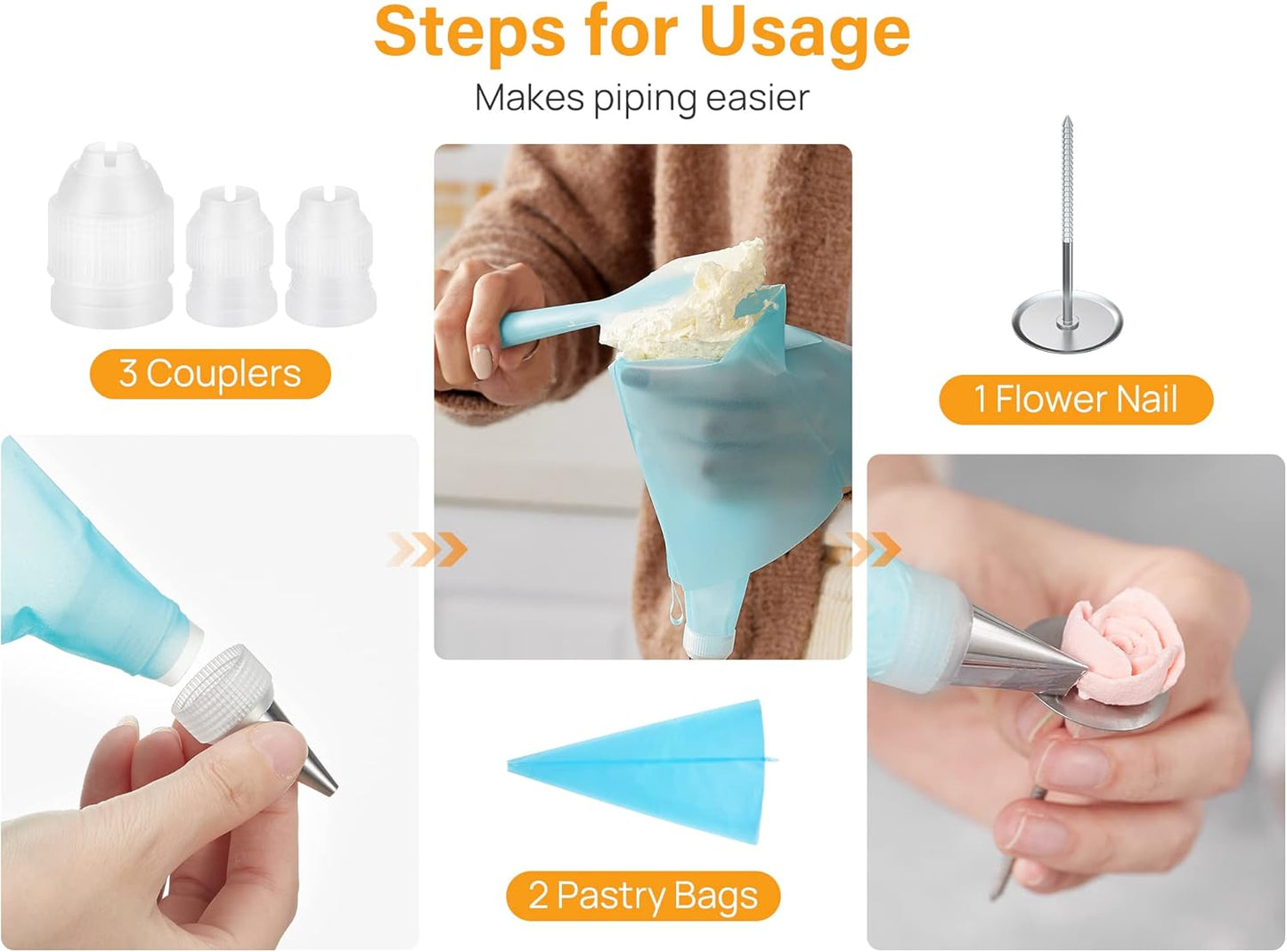 Steps for Usage
Makes piping easier

3 Couplers

1 Flower Nail

2 Pastry Bags