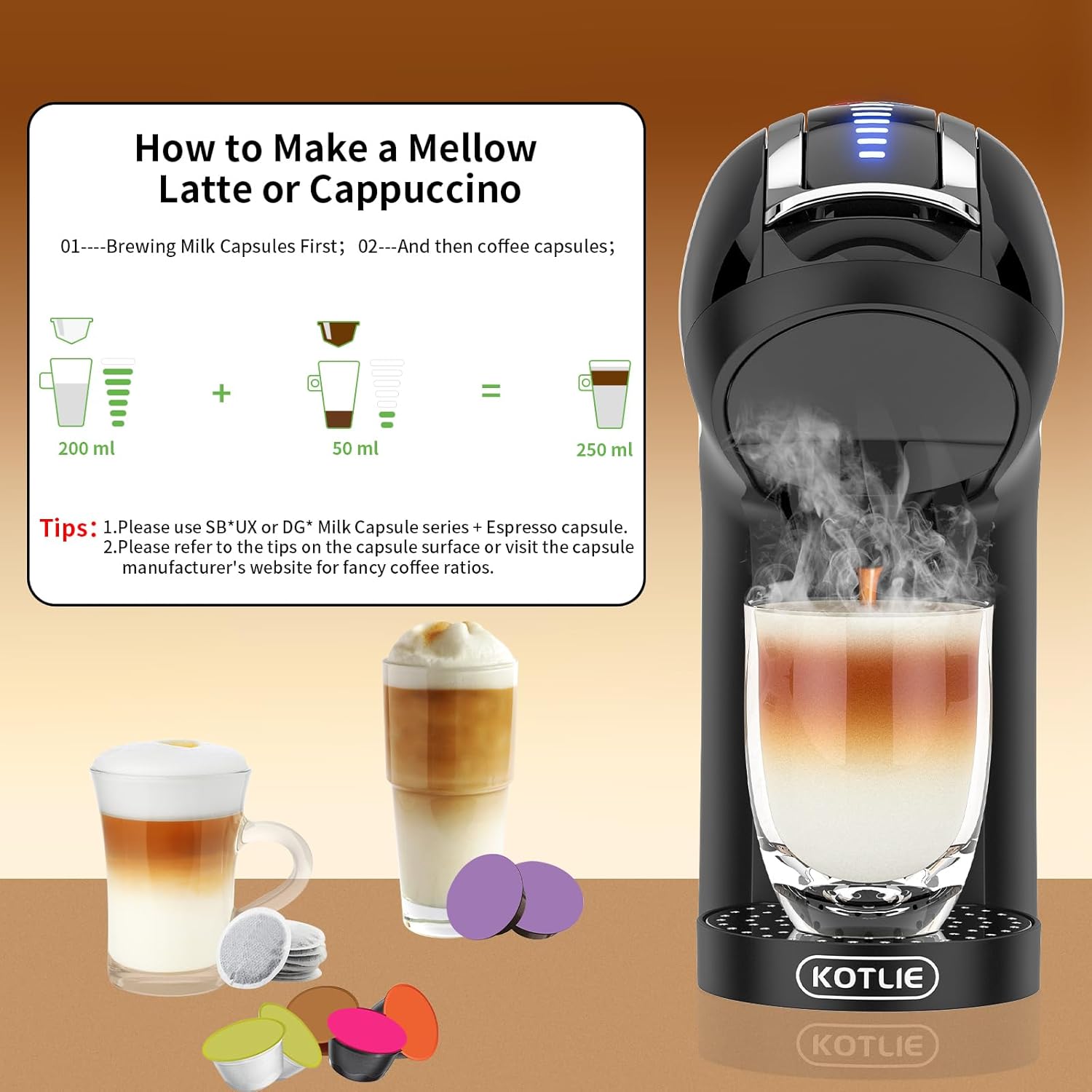 How to Make a Mellow Latte or Cappuccino

01----Brewing Milk Capsules First; 02---And then coffee capsules;

200 ml + 50 ml = 250 ml

Tips: 1.Please use SB*UX or DG* Milk Capsule series + Espresso capsule.
2.Please refer to the tips on the capsule surface or visit the capsule manufacturer's website for fancy coffee ratios.

KOTLIE

KOTLIE