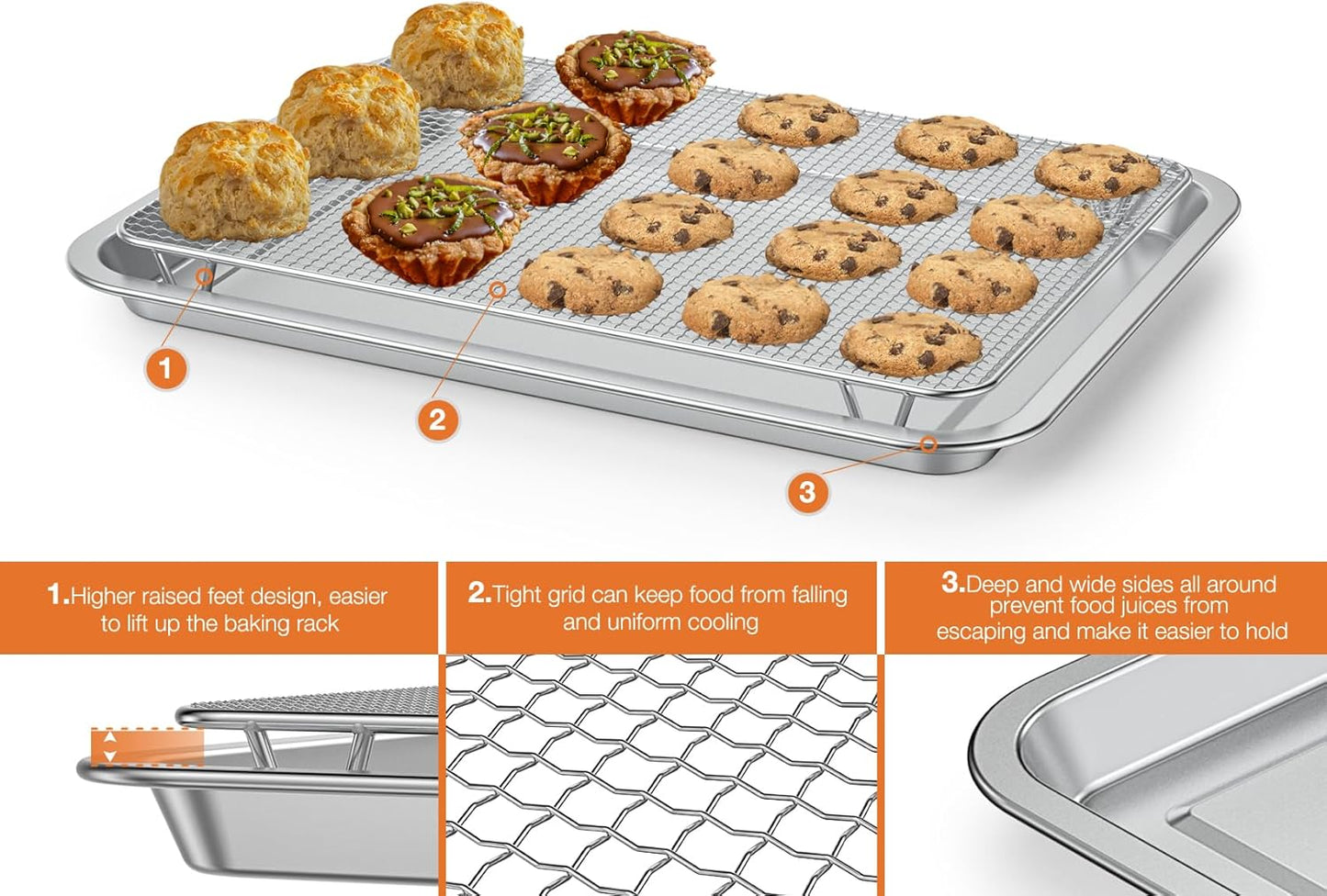 1

2

3

1.Higher raised feet design, easier to lift up the baking rack

2.Tight grid can keep food from falling and uniform cooling

3.Deep and wide sides all around prevent food juices from escaping and make it easier to hold