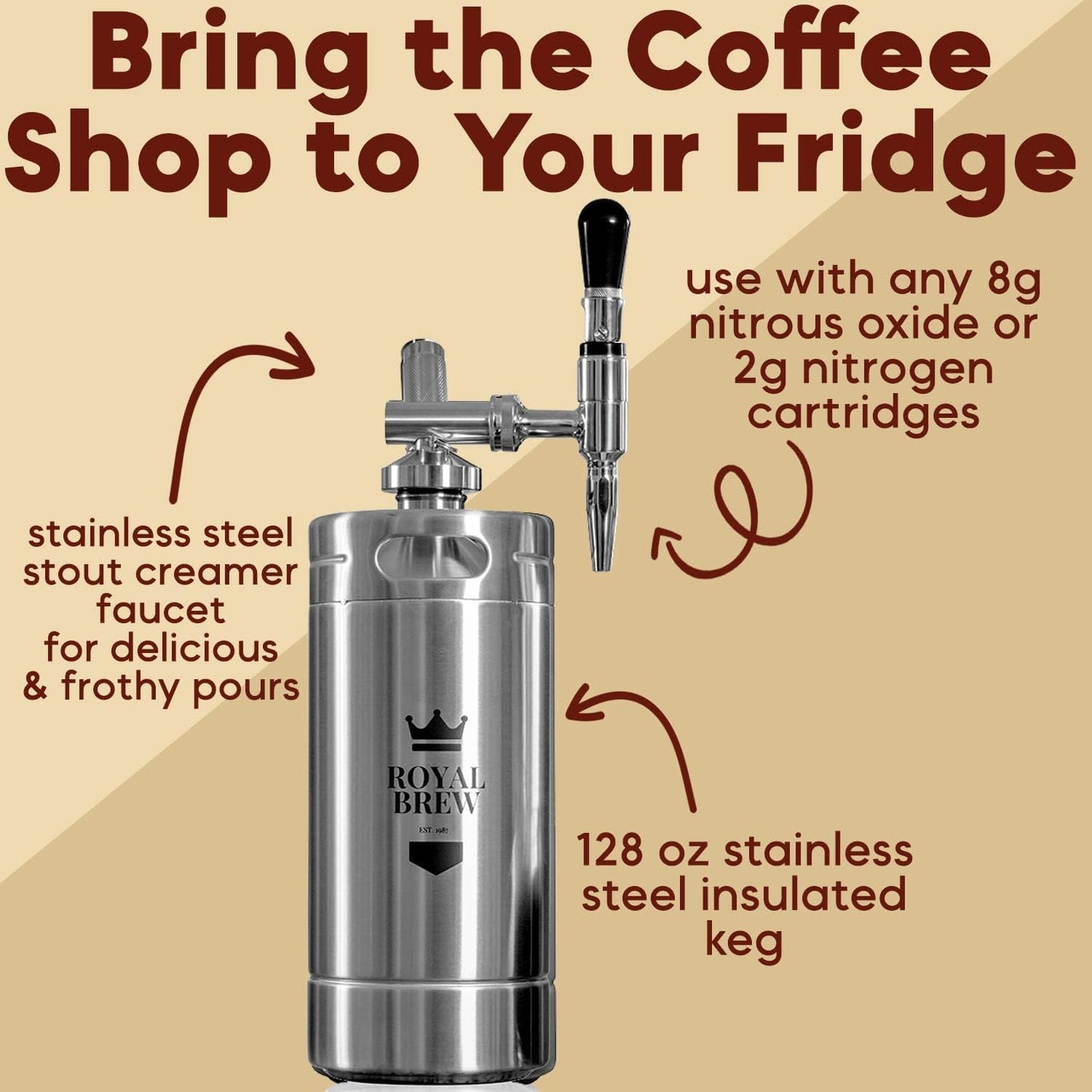 Bring the Coffee Shop to Your Fridge

use with any 8g nitrous oxide or 2g nitrogen cartridges

stainless steel stout creamer faucet for delicious & frothy pours

ROYAL BREW

EST. 1987

128 oz stainless steel insulated keg