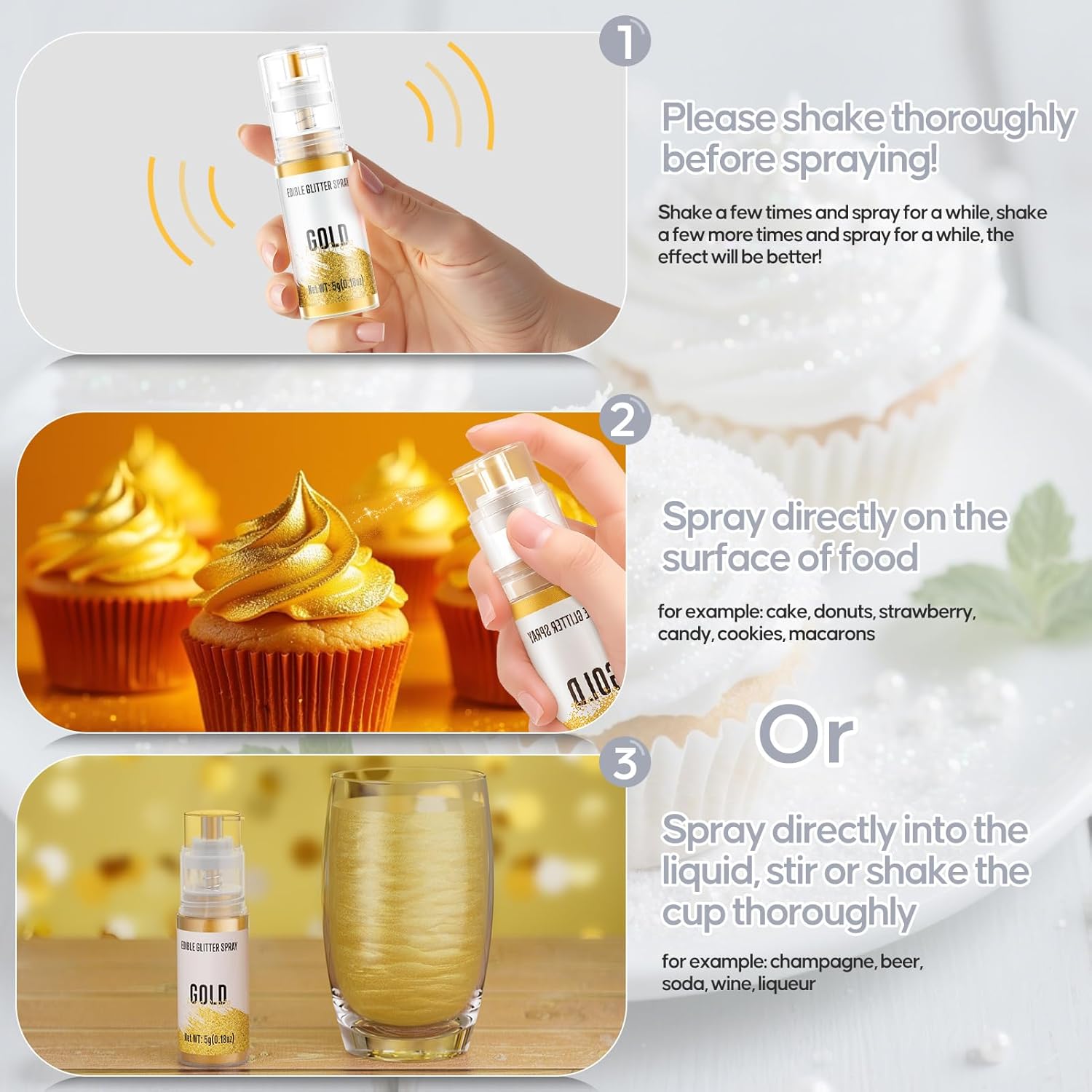 1

EDIBLE GLITTER SPRAY

GOLD

Net WT: 5g(0.18oz)

Please shake thoroughly before spraying!

Shake a few times and spray for a while, shake a few more times and spray for a while, the effect will be better!

2

E GLITTER SPRAY

GOLD

Spray directly on the surface of food

for example: cake, donuts, strawberry, candy, cookies, macarons

Or

3

EDIBLE GLITTER SPRAY

GOLD

Net WT: 5g(0.18oz)

Spray directly into the liquid, stir or shake the cup thoroughly

for example: champagne, beer, soda, wine, liqueur