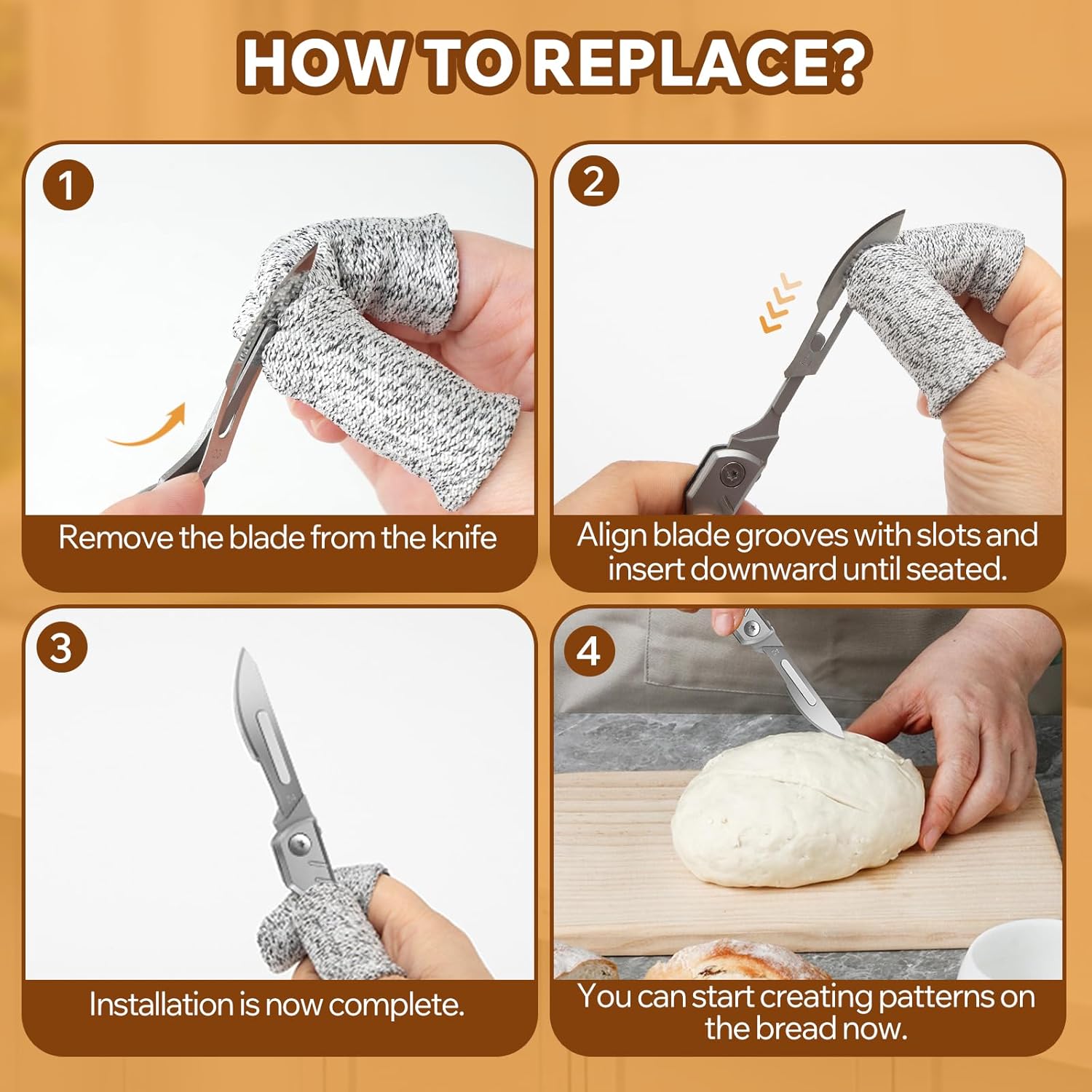 HOW TO REPLACE?

1

Remove the blade from the knife

2

Align blade grooves with slots and insert downward until seated.

3

Installation is now complete.

4

You can start creating patterns on the bread now.