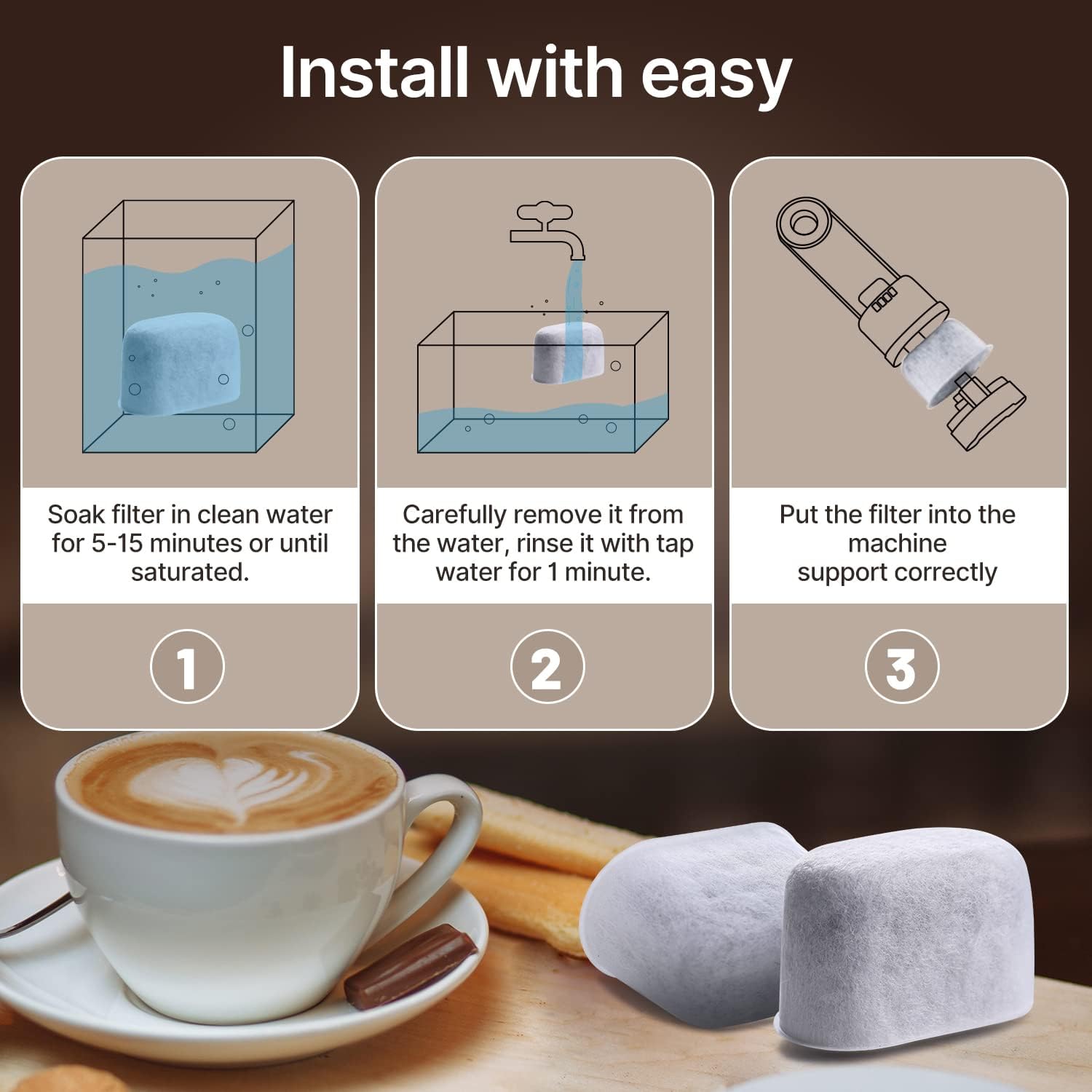 Install with easy

Soak filter in clean water for 5-15 minutes or until saturated.

1

Carefully remove it from the water, rinse it with tap water for 1 minute.

2

Put the filter into the machine support correctly

3