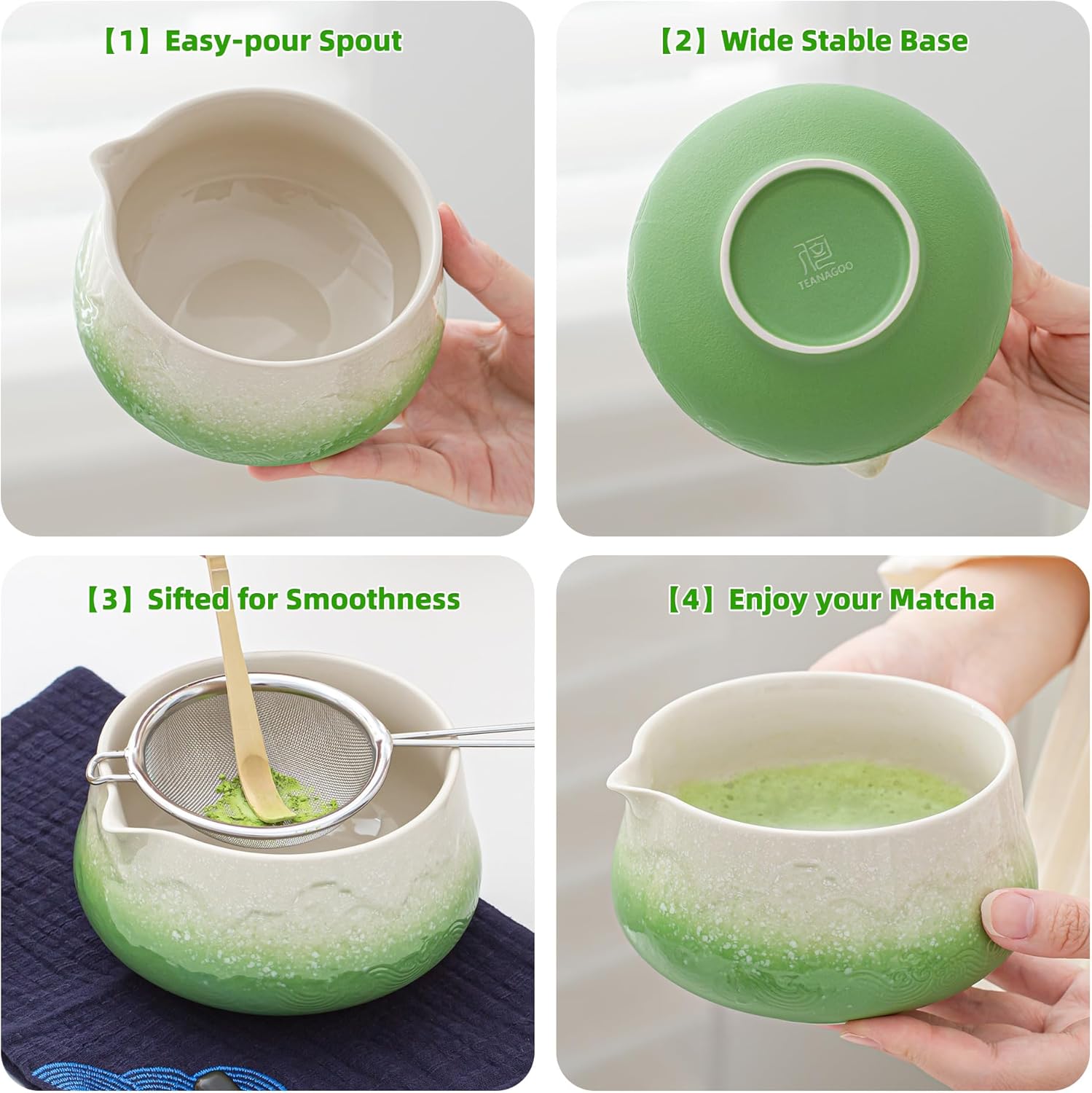 【1】Easy-pour Spout

【2】Wide Stable Base

TEANAGOO

【3】Sifted for Smoothness

【4】Enjoy your Matcha