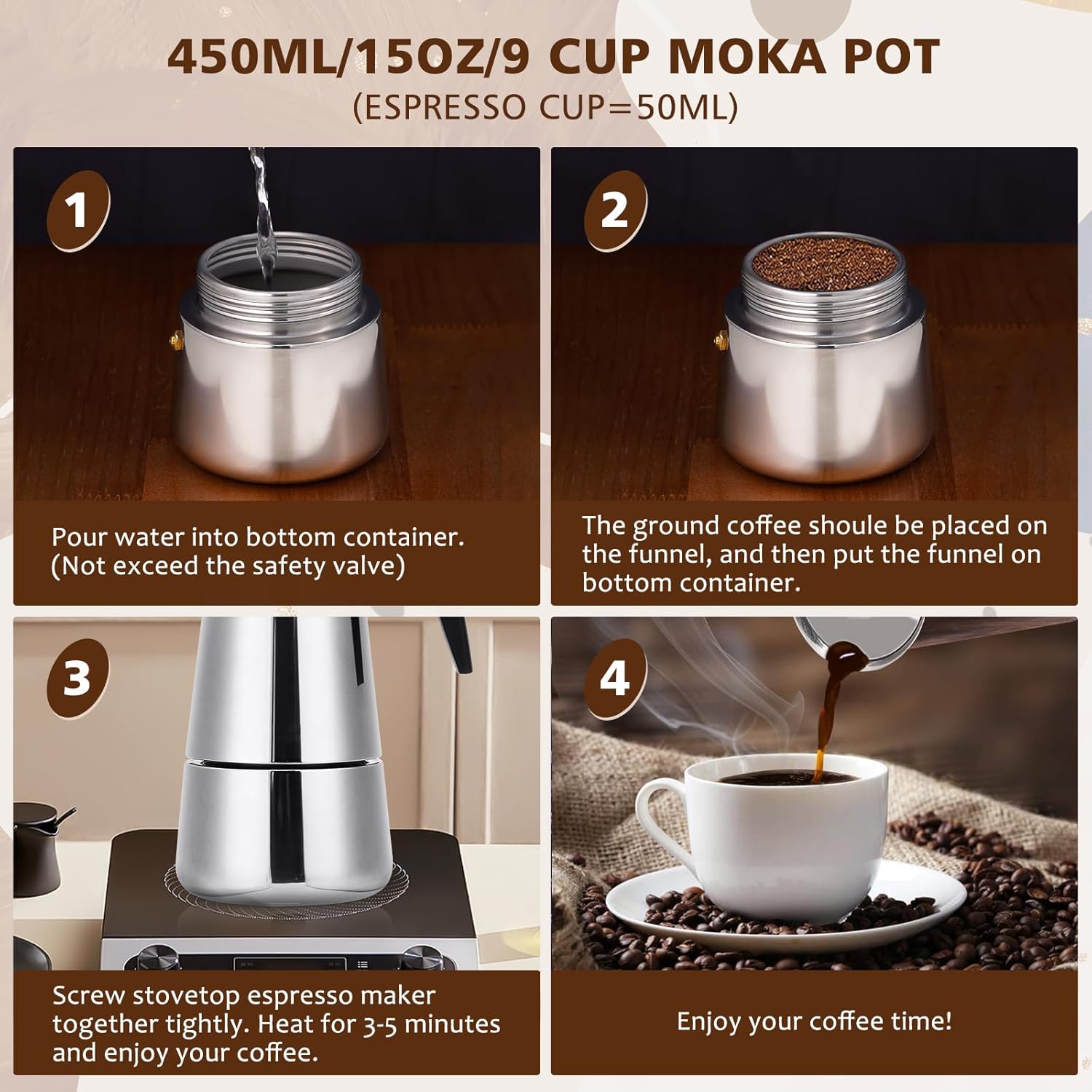 450ML/15OZ/9 CUP MOKA POT
(ESPRESSO CUP=50ML)

1

Pour water into bottom container. (Not exceed the safety valve)

2

The ground coffee shoule be placed on the funnel, and then put the funnel on bottom container.

3

Screw stovetop espresso maker together tightly. Heat for 3-5 minutes and enjoy your coffee.

4

Enjoy your coffee time!