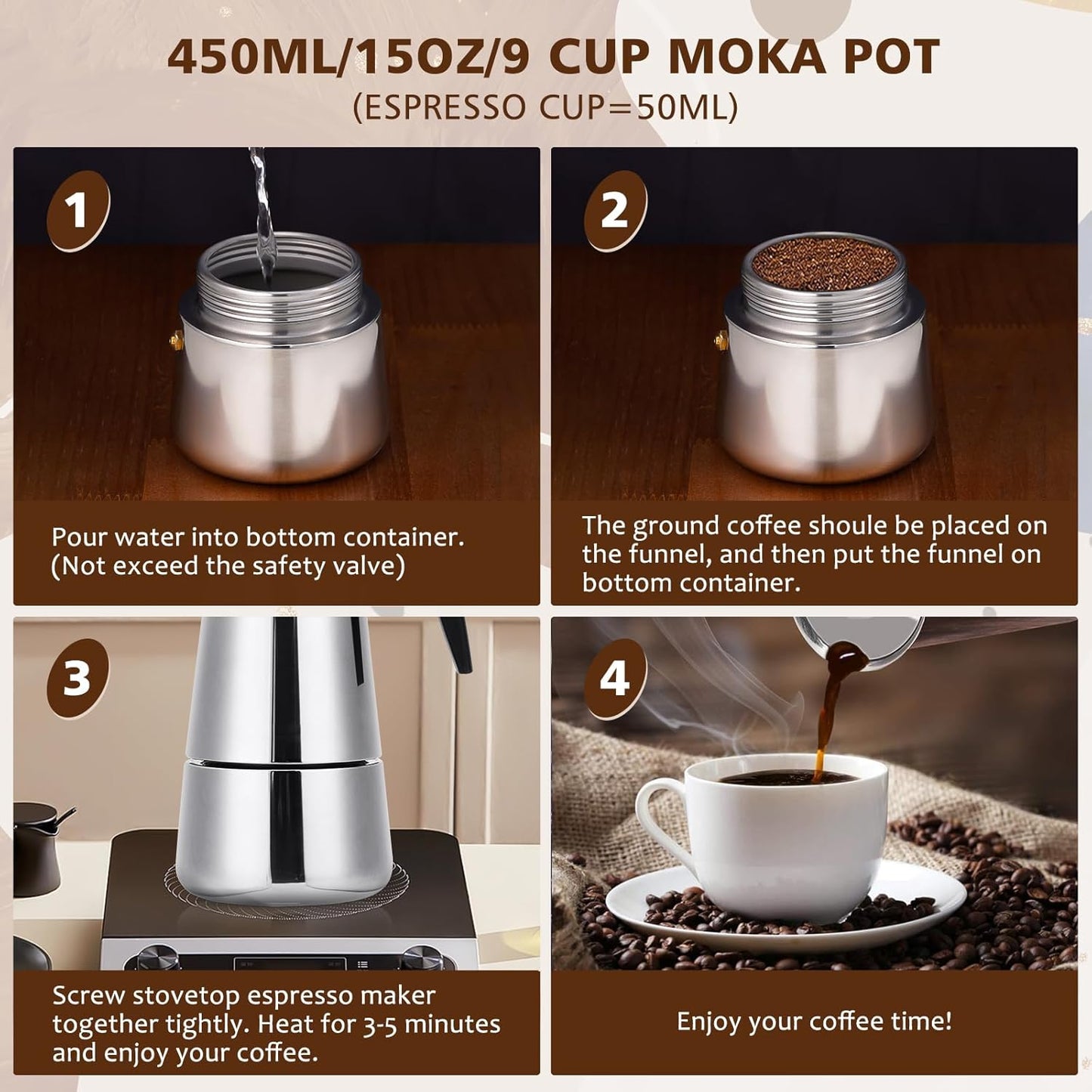 450ML/15OZ/9 CUP MOKA POT
(ESPRESSO CUP=50ML)

1

Pour water into bottom container. (Not exceed the safety valve)

2

The ground coffee shoule be placed on the funnel, and then put the funnel on bottom container.

3

Screw stovetop espresso maker together tightly. Heat for 3-5 minutes and enjoy your coffee.

4

Enjoy your coffee time!