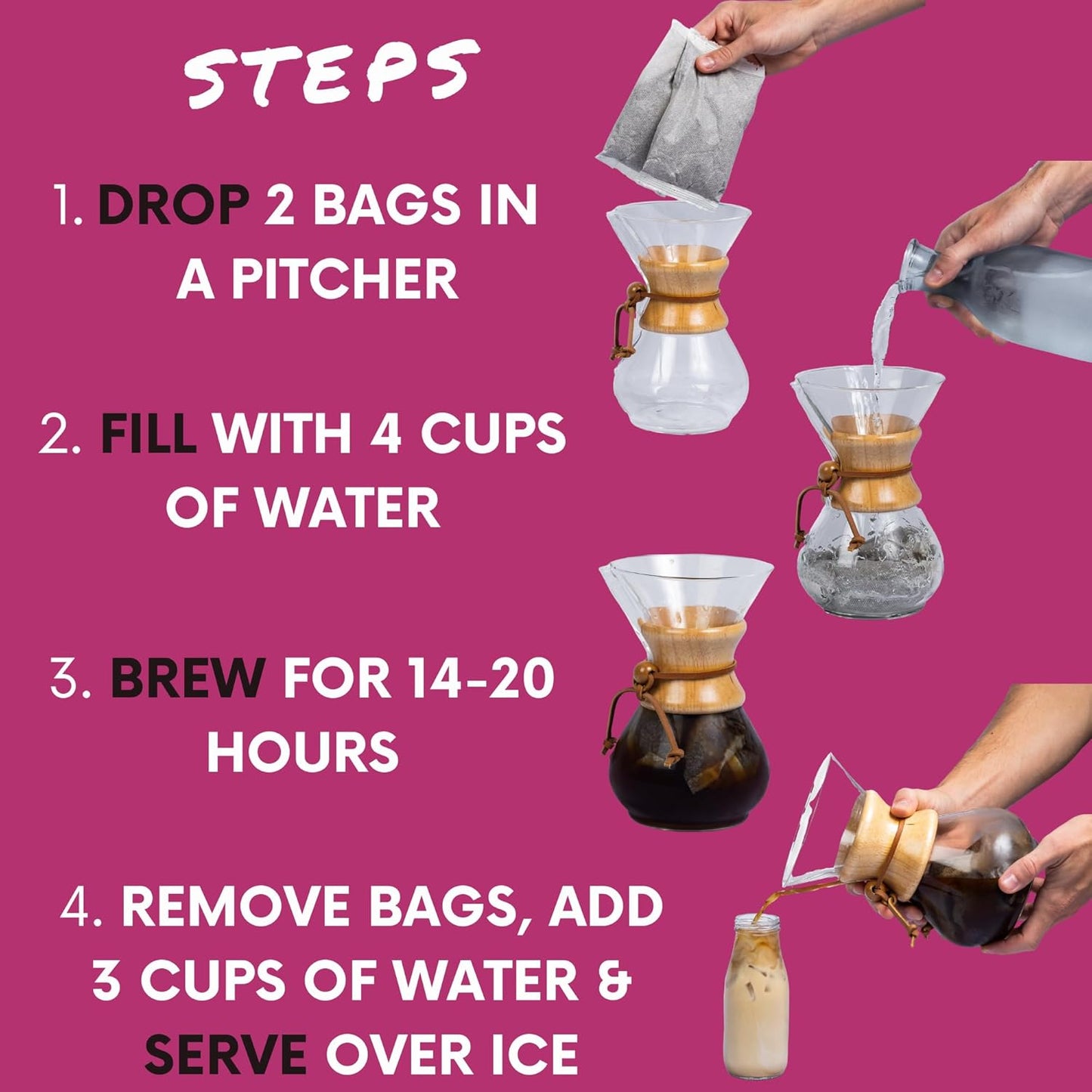 STEPS

1. DROP 2 BAGS IN A PITCHER

2. FILL WITH 4 CUPS OF WATER

3. BREW FOR 14-20 HOURS

4. REMOVE BAGS, ADD 3 CUPS OF WATER & SERVE OVER ICE