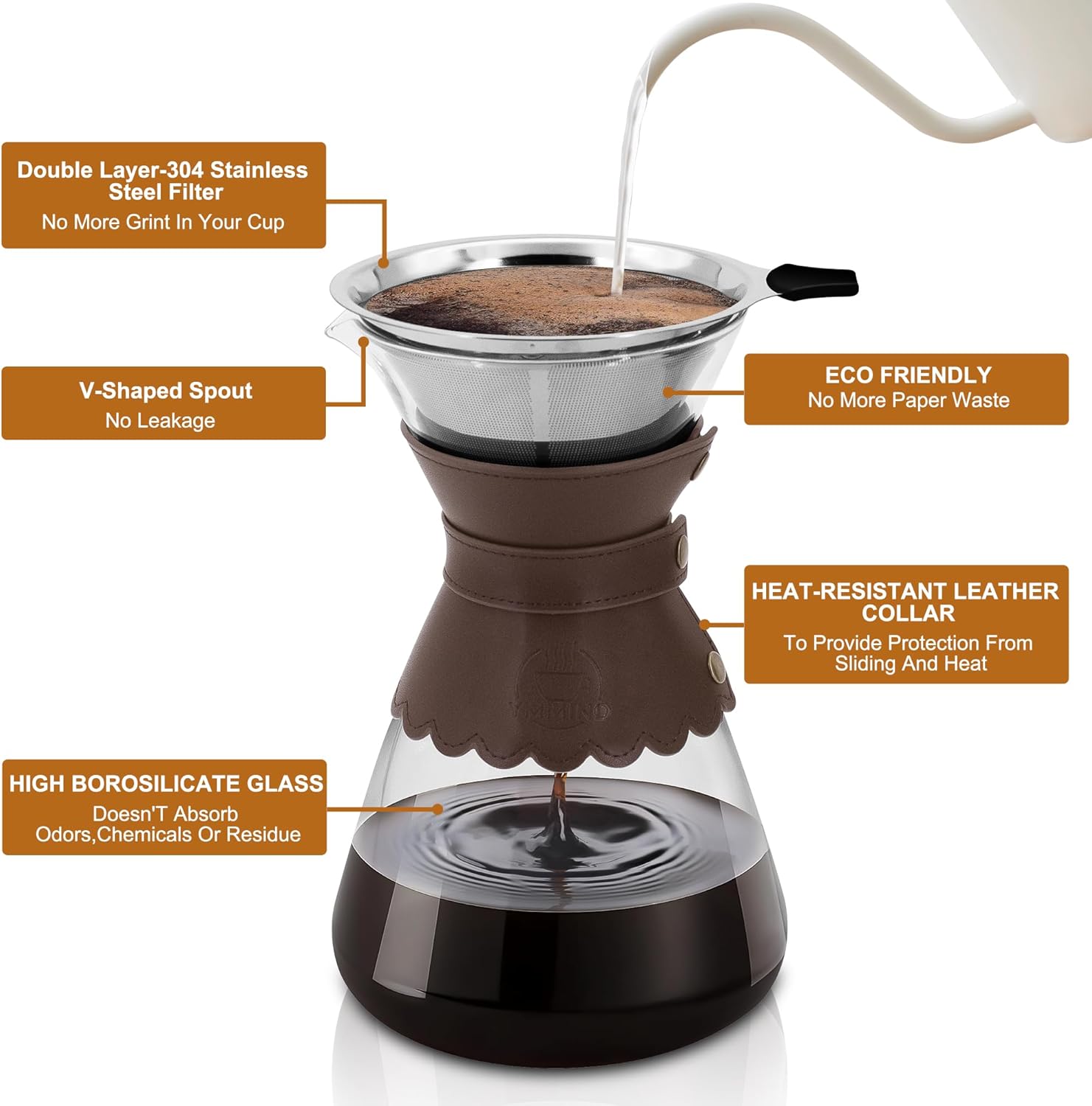 Double Layer-304 Stainless Steel Filter
No More Grint In Your Cup

V-Shaped Spout
No Leakage

ECO FRIENDLY
No More Paper Waste

HEAT-RESISTANT LEATHER COLLAR
To Provide Protection From Sliding And Heat

YMMIND

HIGH BOROSILICATE GLASS
Doesn'T Absorb Odors,Chemicals Or Residue