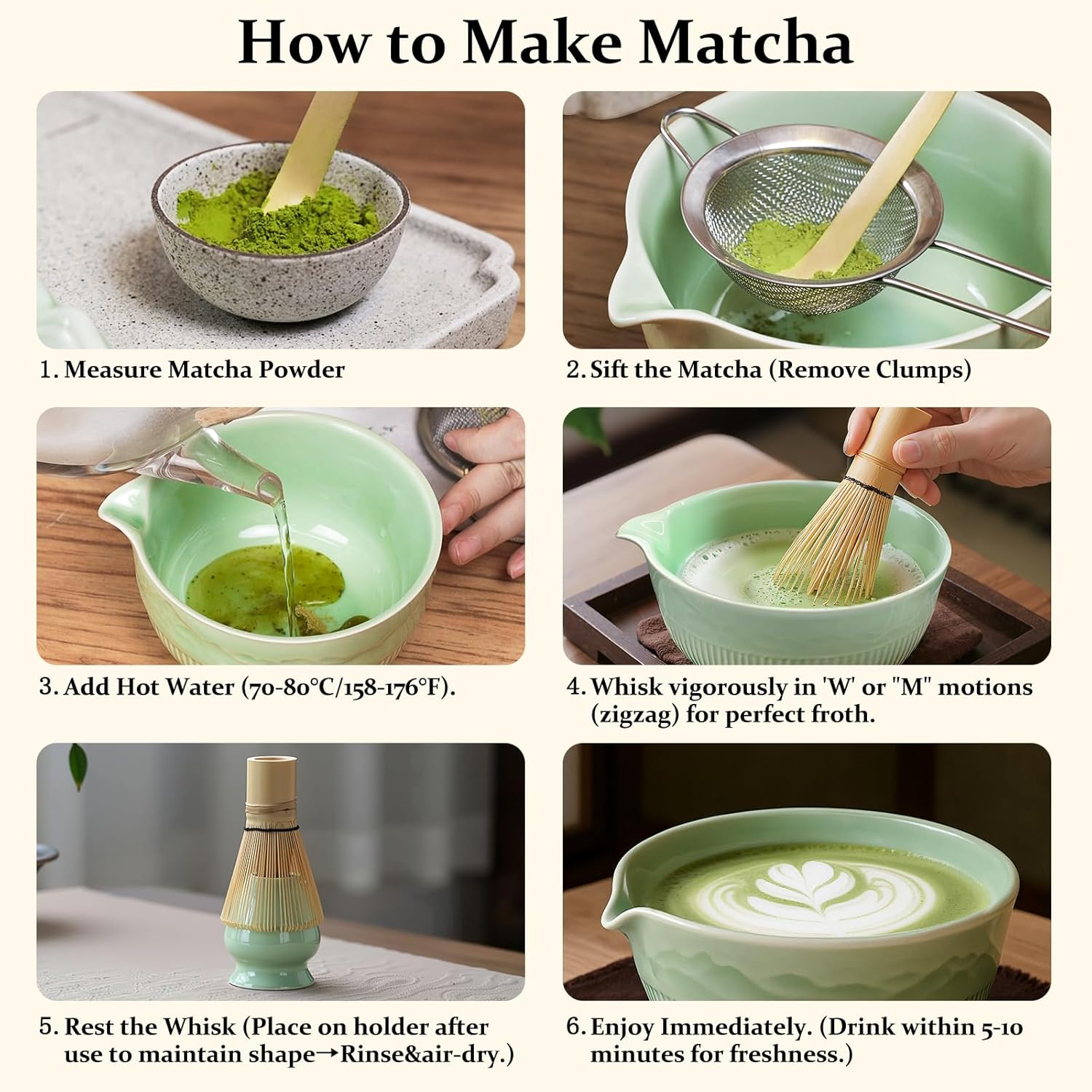 How to Make Matcha

1. Measure Matcha Powder

2. Sift the Matcha (Remove Clumps)

3. Add Hot Water (70-80°C/158-176°F).

4. Whisk vigorously in 'W' or "M" motions (zigzag) for perfect froth.

5. Rest the Whisk (Place on holder after use to maintain shape→Rinse&air-dry.)

6. Enjoy Immediately. (Drink within 5-10 minutes for freshness.)