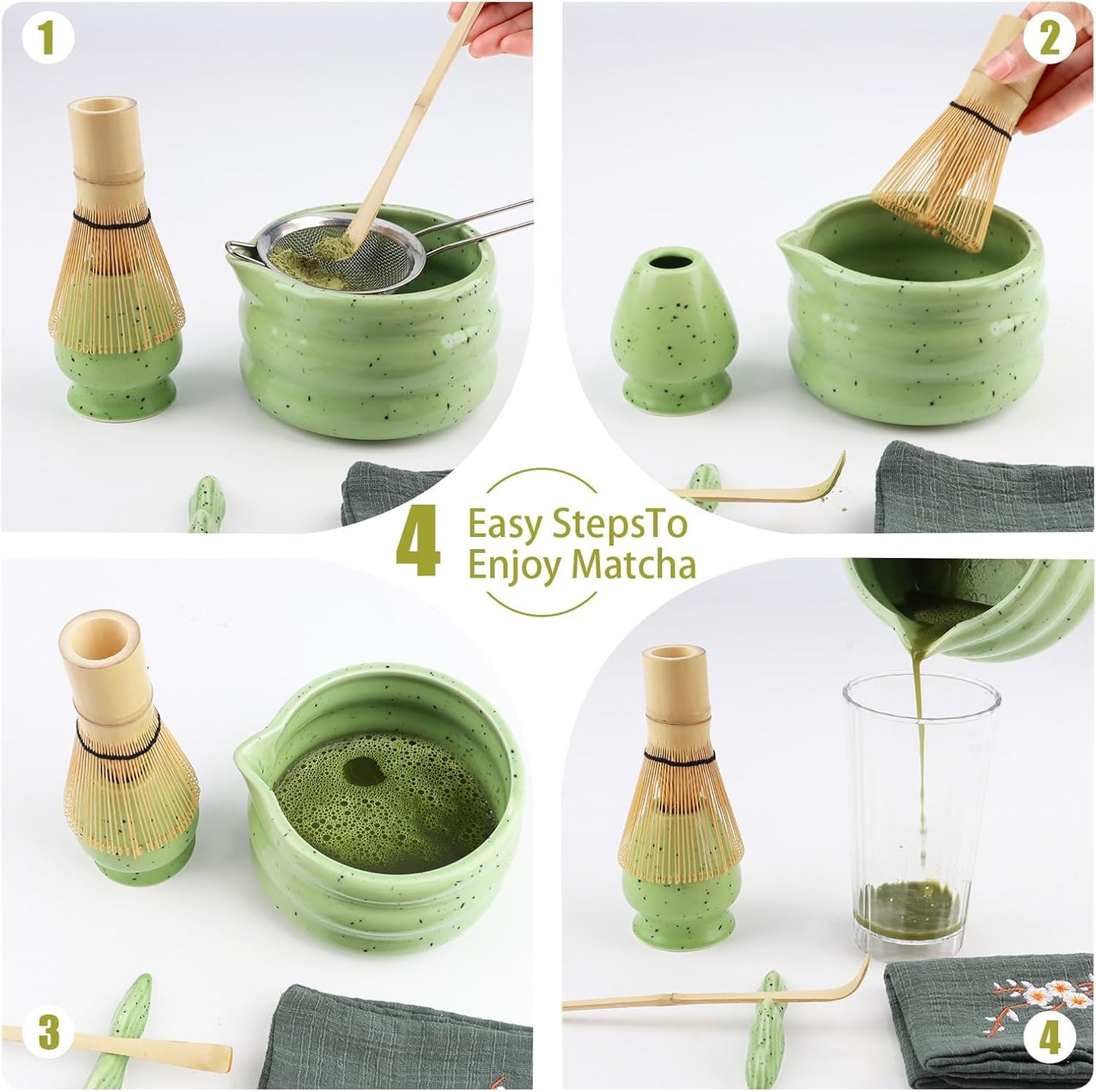 1

2

4 Easy StepsTo Enjoy Matcha

3

4