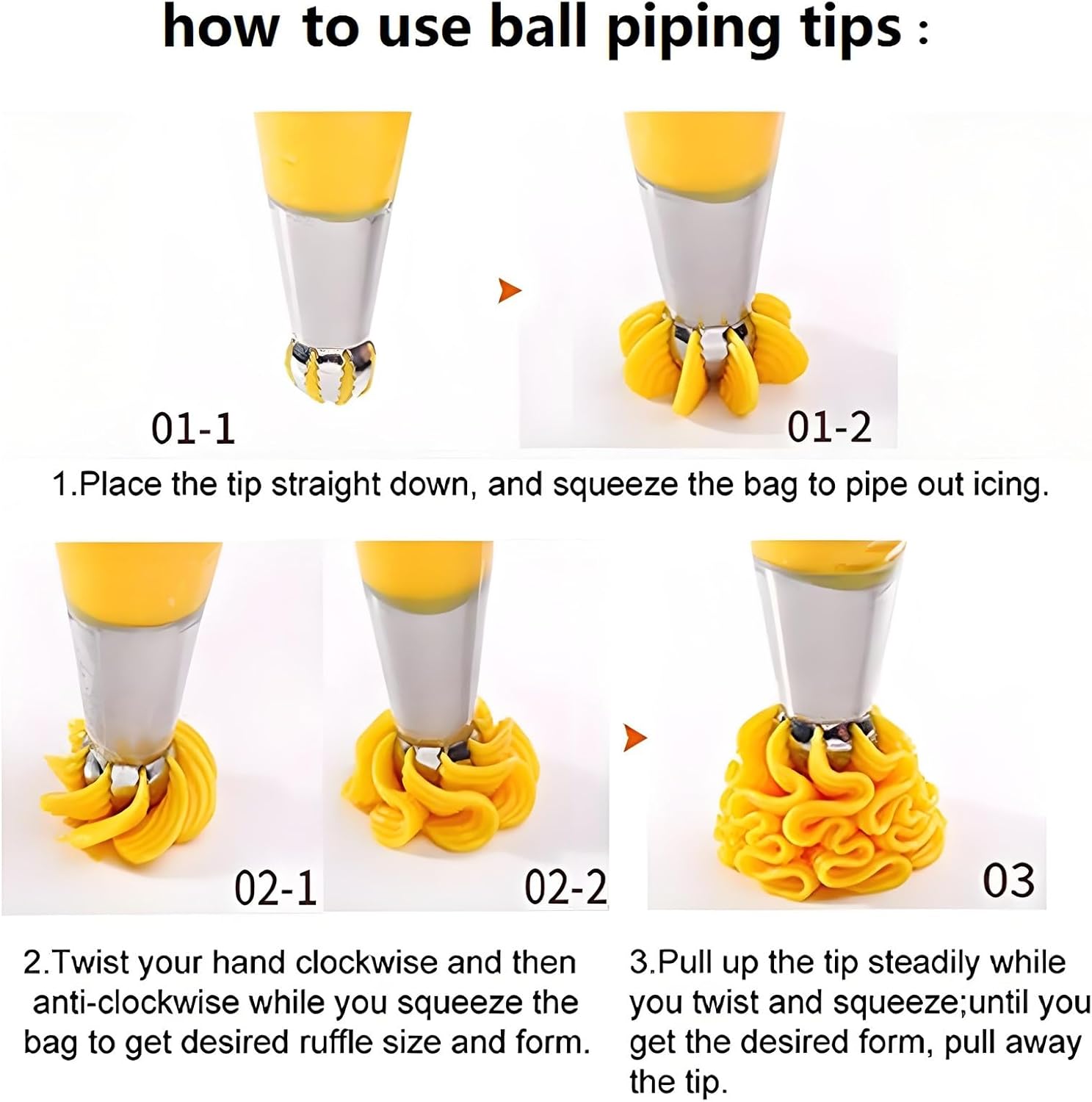 how to use ball piping tips :

01-1

01-2

1.Place the tip straight down, and squeeze the bag to pipe out icing.

02-1

02-2

03

2.Twist your hand clockwise and then anti-clockwise while you squeeze the bag to get desired ruffle size and form.

3.Pull up the tip steadily while you twist and squeeze;until you get the desired form, pull away the tip.