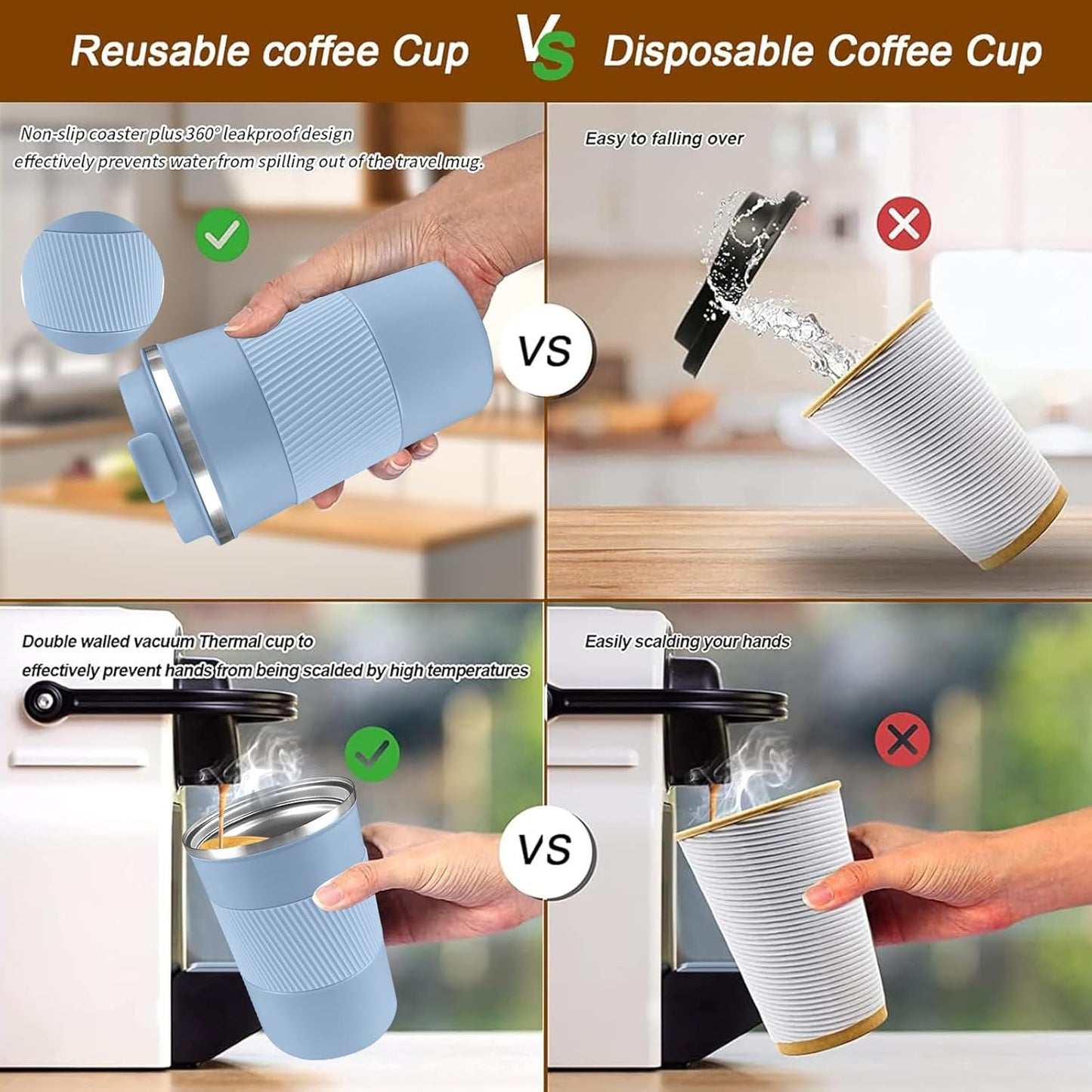 Reusable coffee Cup VS Disposable Coffee Cup

Non-slip coaster plus 360° leakproof design effectively prevents water from spilling out of the travel mug.

VS

Easy to falling over

Double walled vacuum Thermal cup to effectively prevent hands from being scalded by high temperatures

VS

Easily scalding your hands