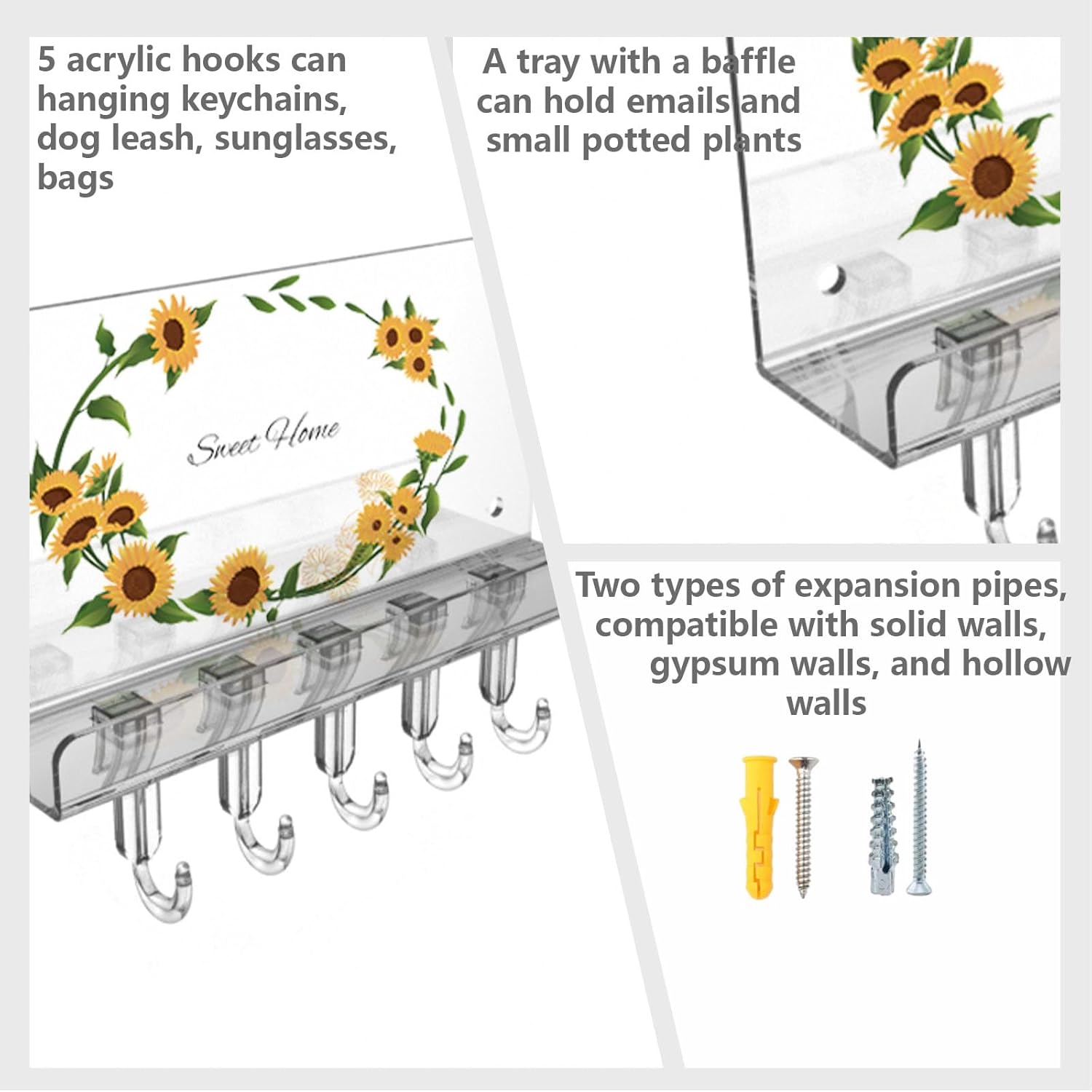 5 acrylic hooks can hanging keychains, dog leash, sunglasses, bags

Sweet Home

A tray with a baffle can hold emails and small potted plants

Two types of expansion pipes, compatible with solid walls, gypsum walls, and hollow walls