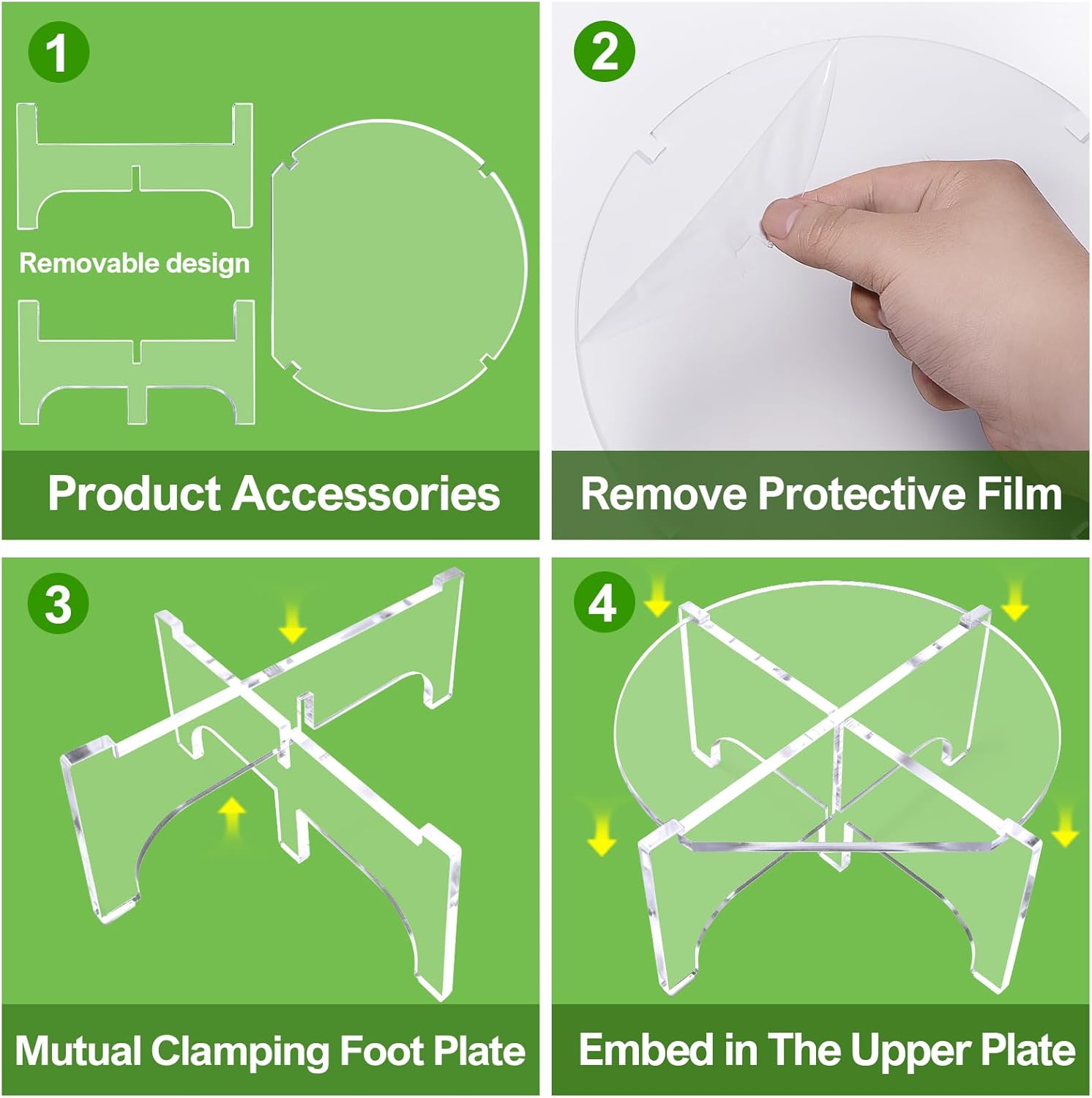 1

Removable design

Product Accessories

2

Remove Protective Film

3

Mutual Clamping Foot Plate

4

Embed in The Upper Plate