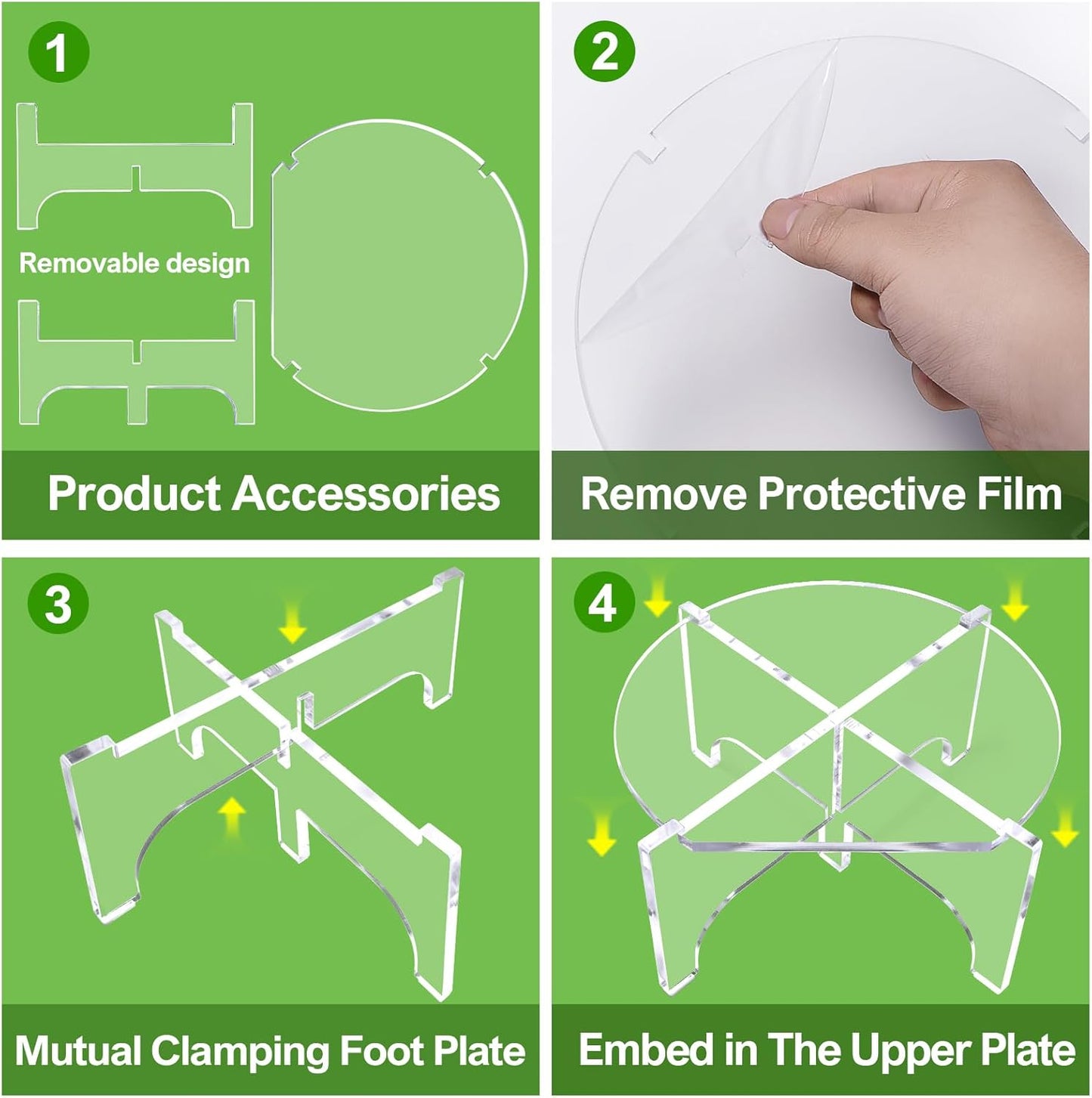 1

Removable design

Product Accessories

2

Remove Protective Film

3

Mutual Clamping Foot Plate

4

Embed in The Upper Plate