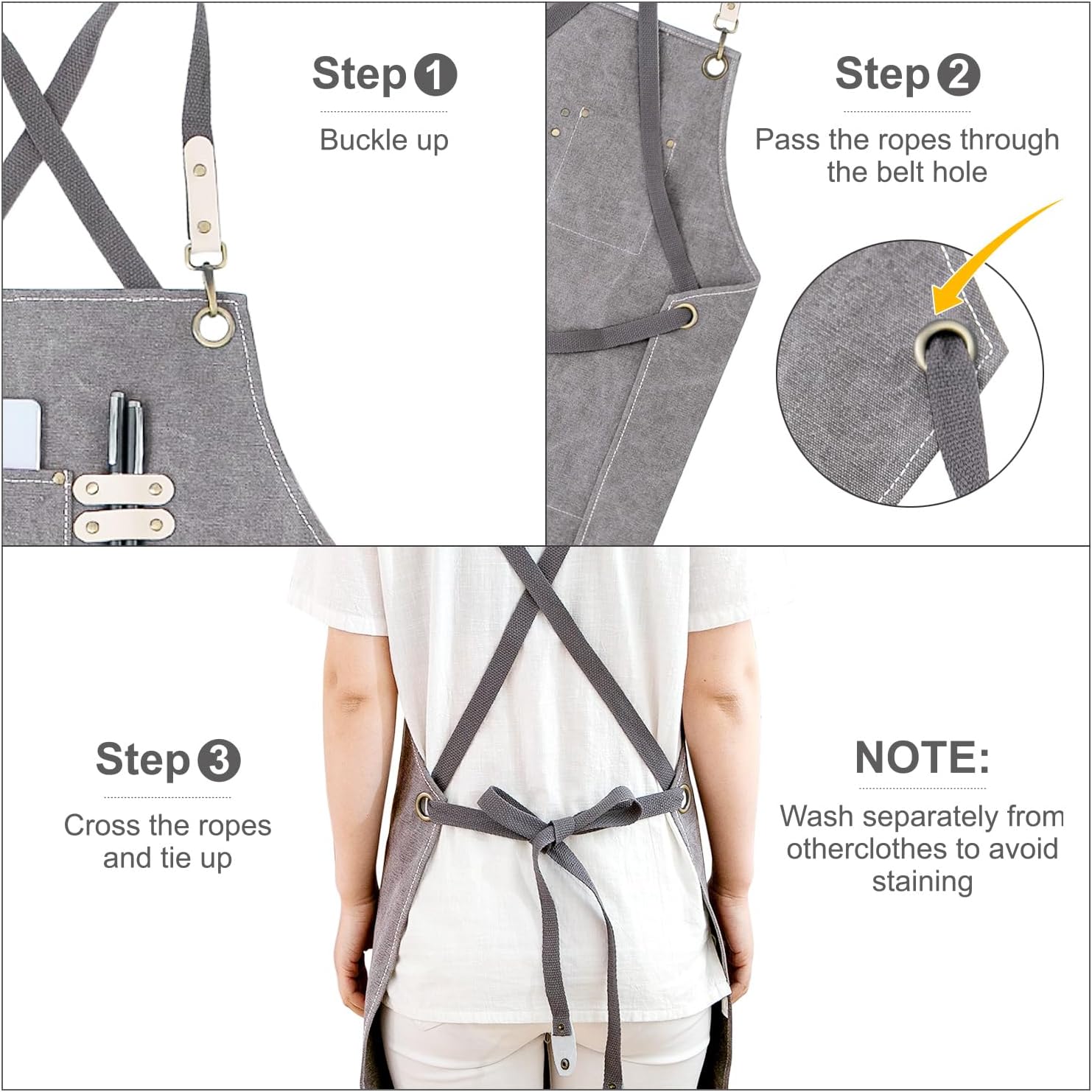 Step 1

Buckle up

Step 2

Pass the ropes through the belt hole

Step 3

Cross the ropes and tie up

NOTE:

Wash separately from otherclothes to avoid staining