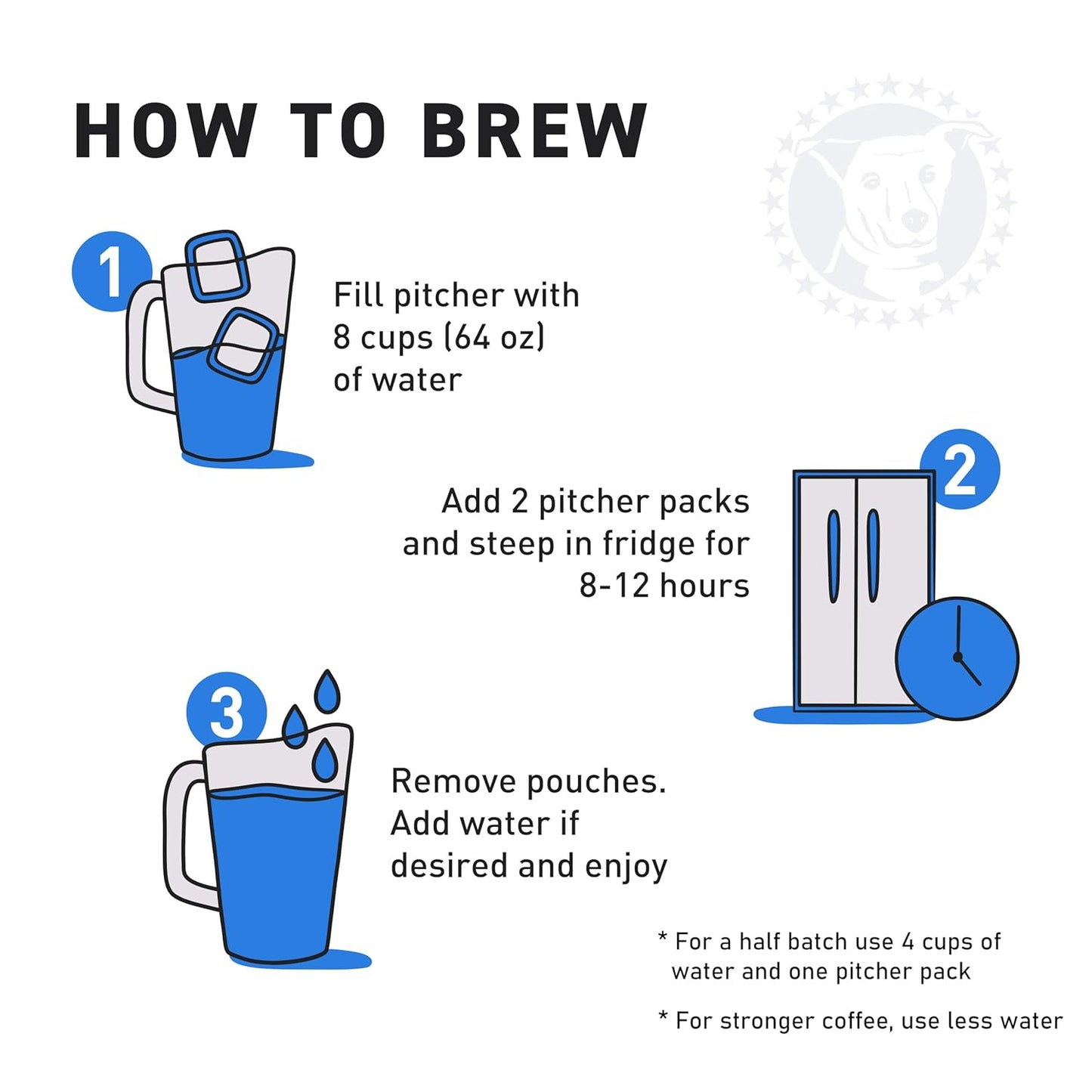 HOW TO BREW

1

Fill pitcher with 8 cups (64 oz) of water

2

Add 2 pitcher packs and steep in fridge for 8-12 hours

3

Remove pouches. Add water if desired and enjoy

* For a half batch use 4 cups of water and one pitcher pack

* For stronger coffee, use less water