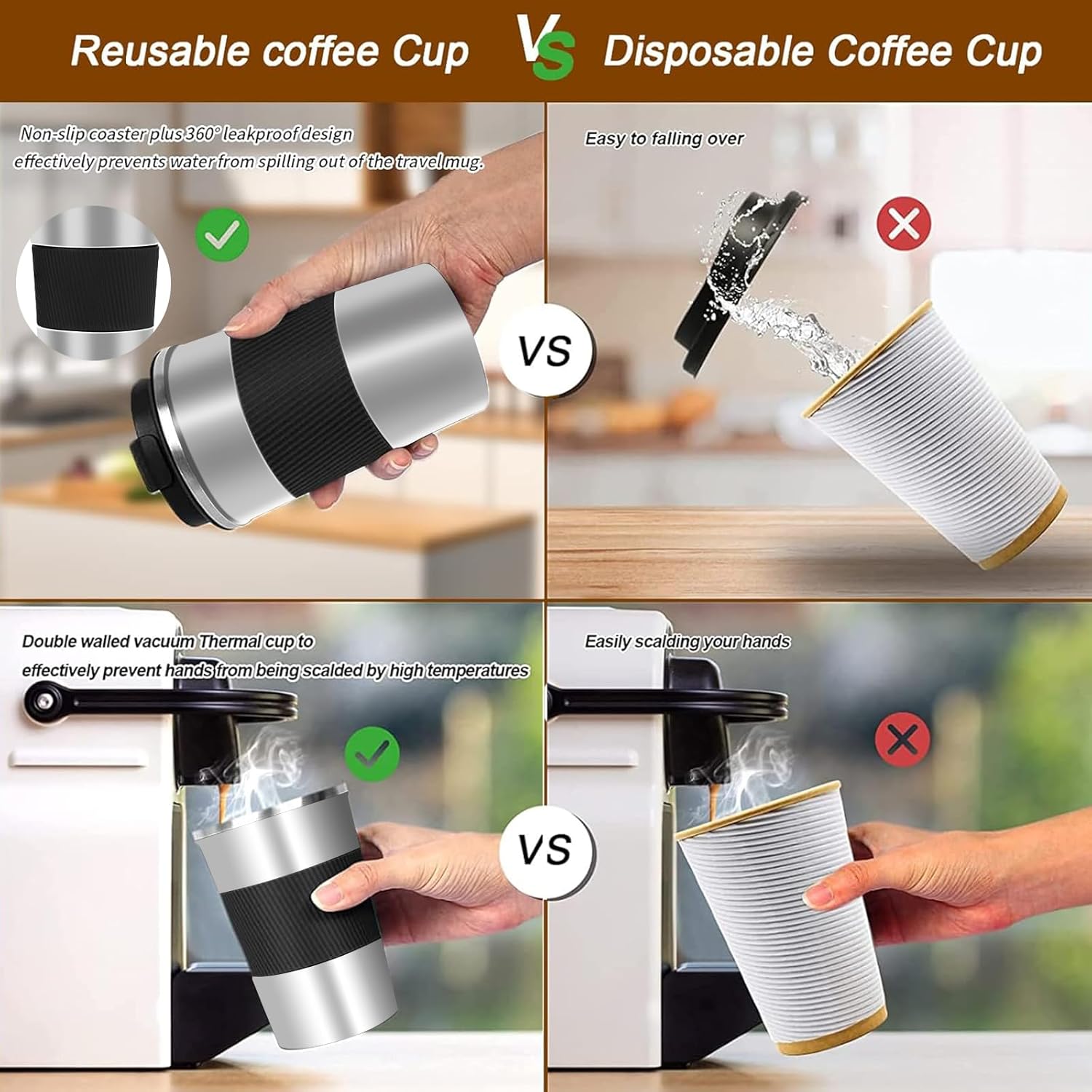 Reusable coffee Cup VS Disposable Coffee Cup

Non-slip coaster plus 360° leakproof design effectively prevents water from spilling out of the travel mug.

VS

Easy to falling over

Double walled vacuum Thermal cup to effectively prevent hands from being scalded by high temperatures

VS

Easily scalding your hands