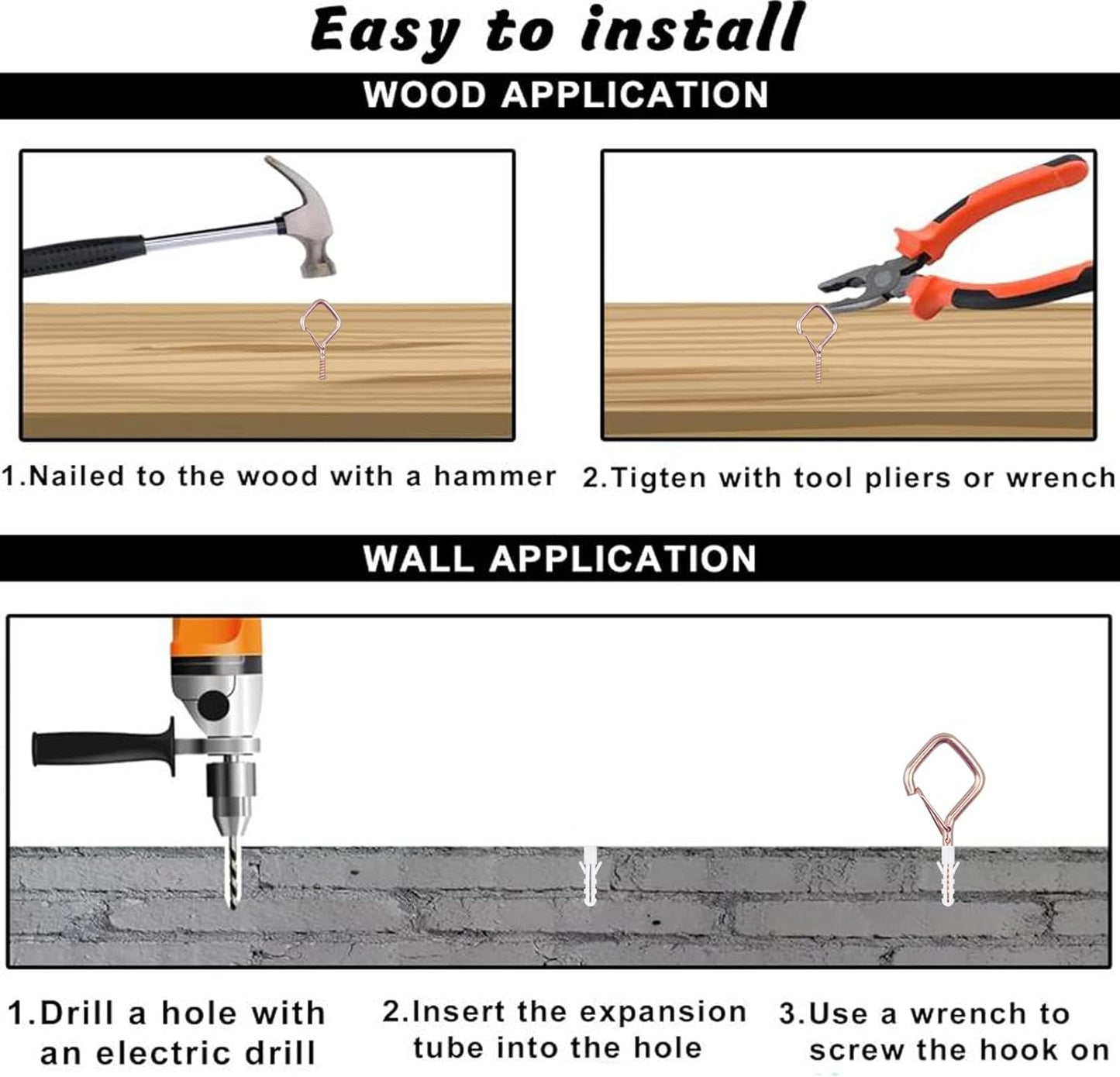 Easy to install

WOOD APPLICATION

1.Nailed to the wood with a hammer

2.Tigten with tool pliers or wrench

WALL APPLICATION

1.Drill a hole with an electric drill

2.Insert the expansion tube into the hole

3.Use a wrench to screw the hook on