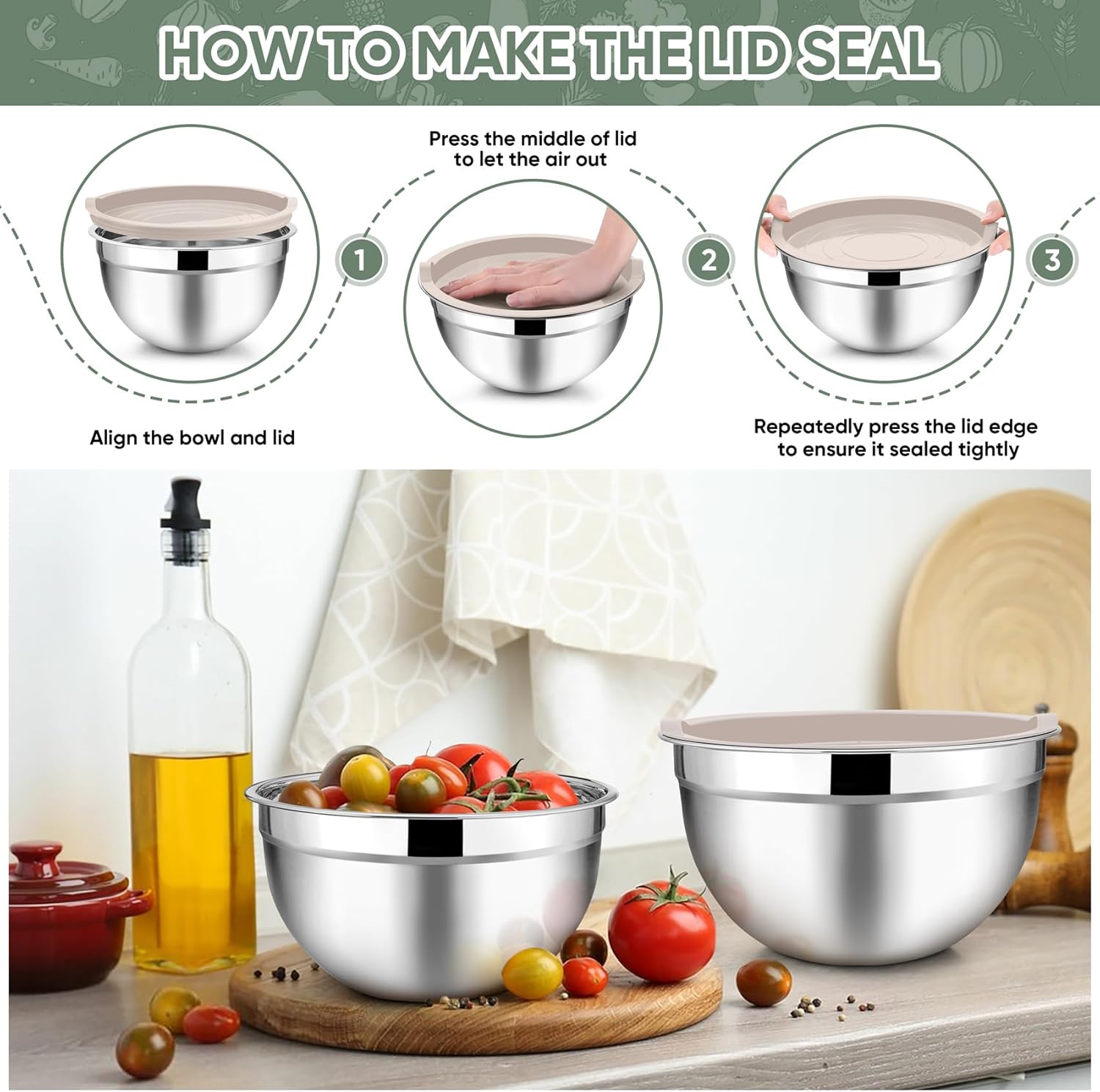 HOW TO MAKE THE LID SEAL

1

Align the bowl and lid

Press the middle of lid to let the air out

2

3

Repeatedly press the lid edge to ensure it sealed tightly