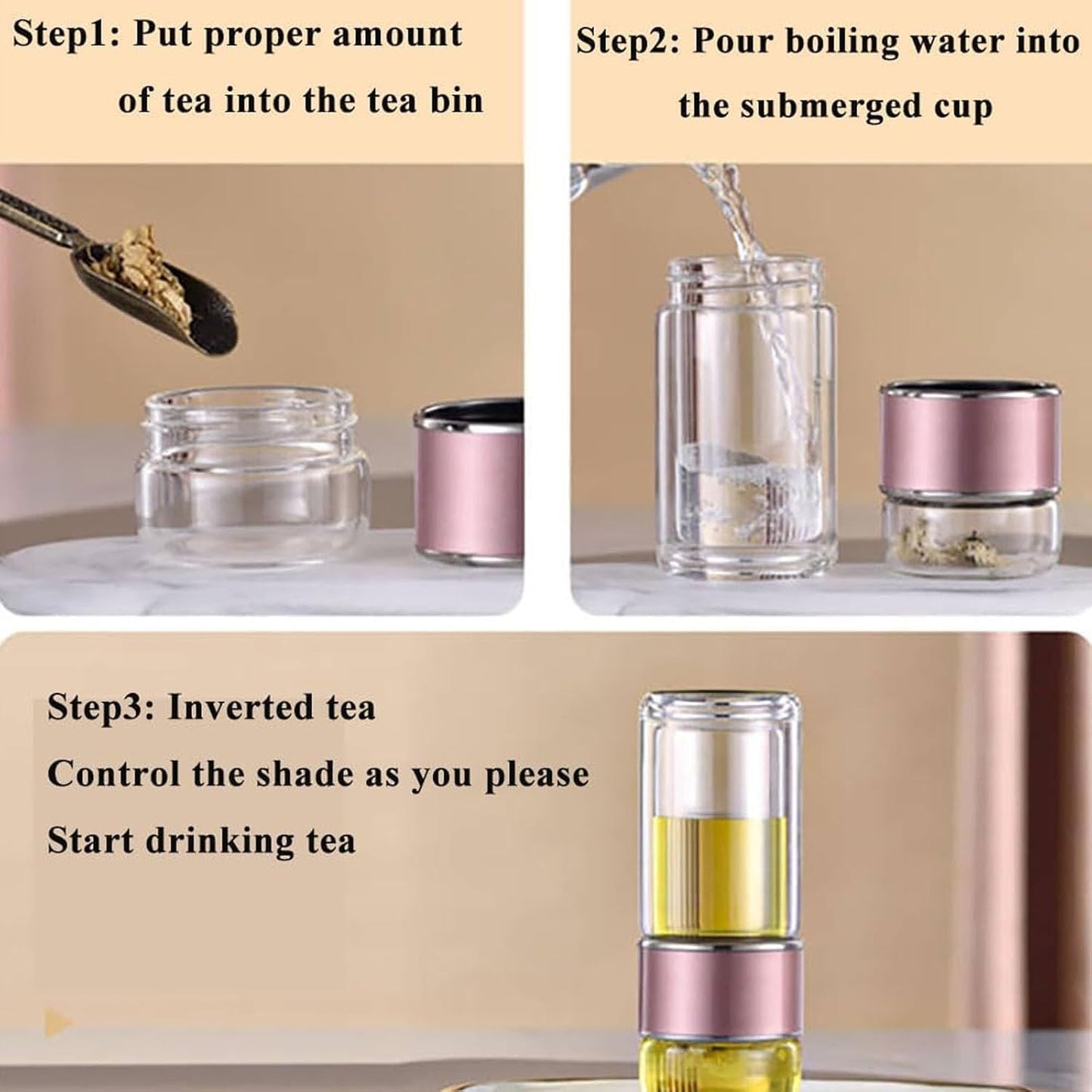 Step1: Put proper amount of tea into the tea bin

Step2: Pour boiling water into the submerged cup

Step3: Inverted tea
Control the shade as you please
Start drinking tea