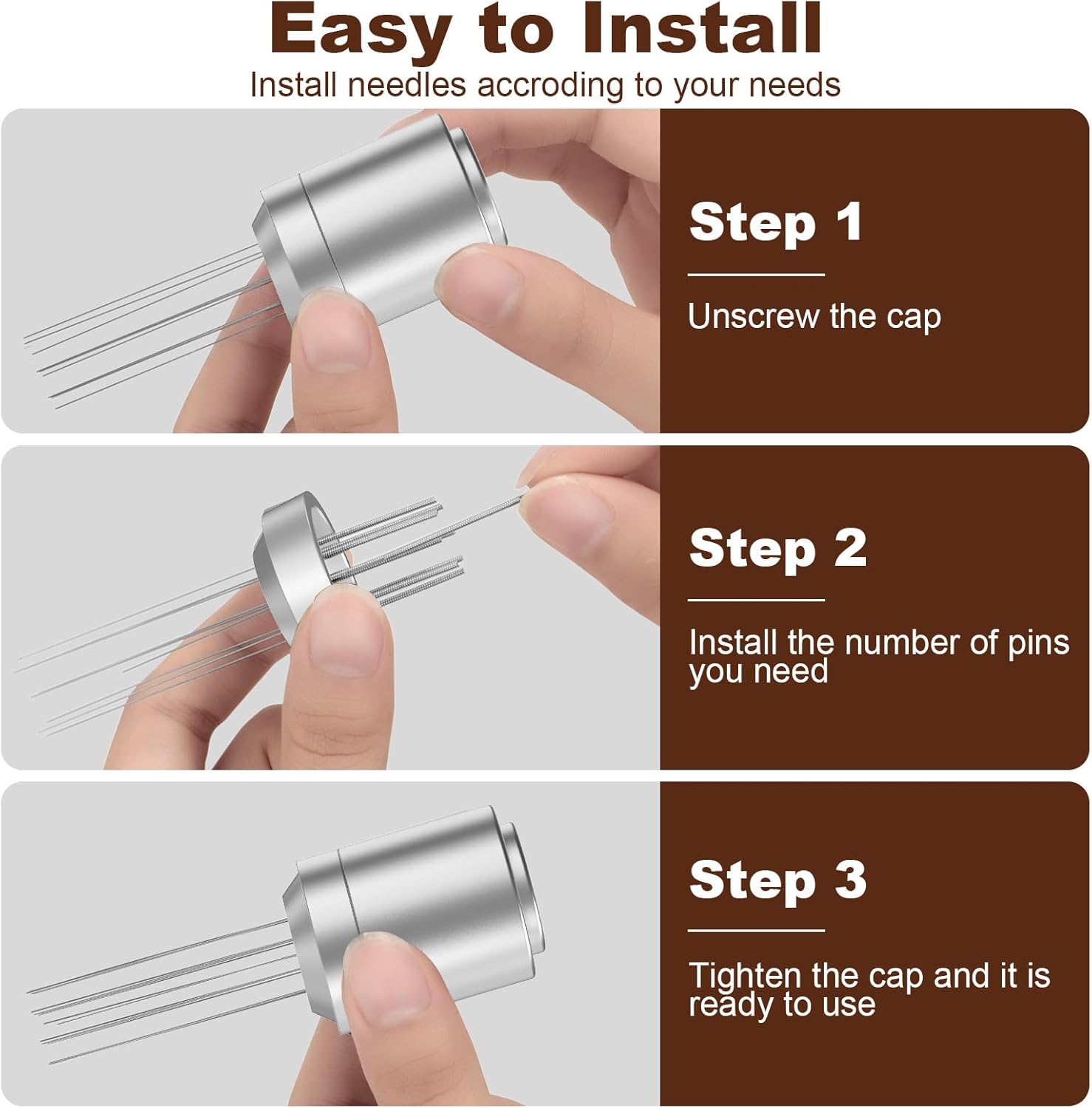 Easy to Install

Install needles accroding to your needs

Step 1

Unscrew the cap

Step 2

Install the number of pins you need

Step 3

Tighten the cap and it is ready to use