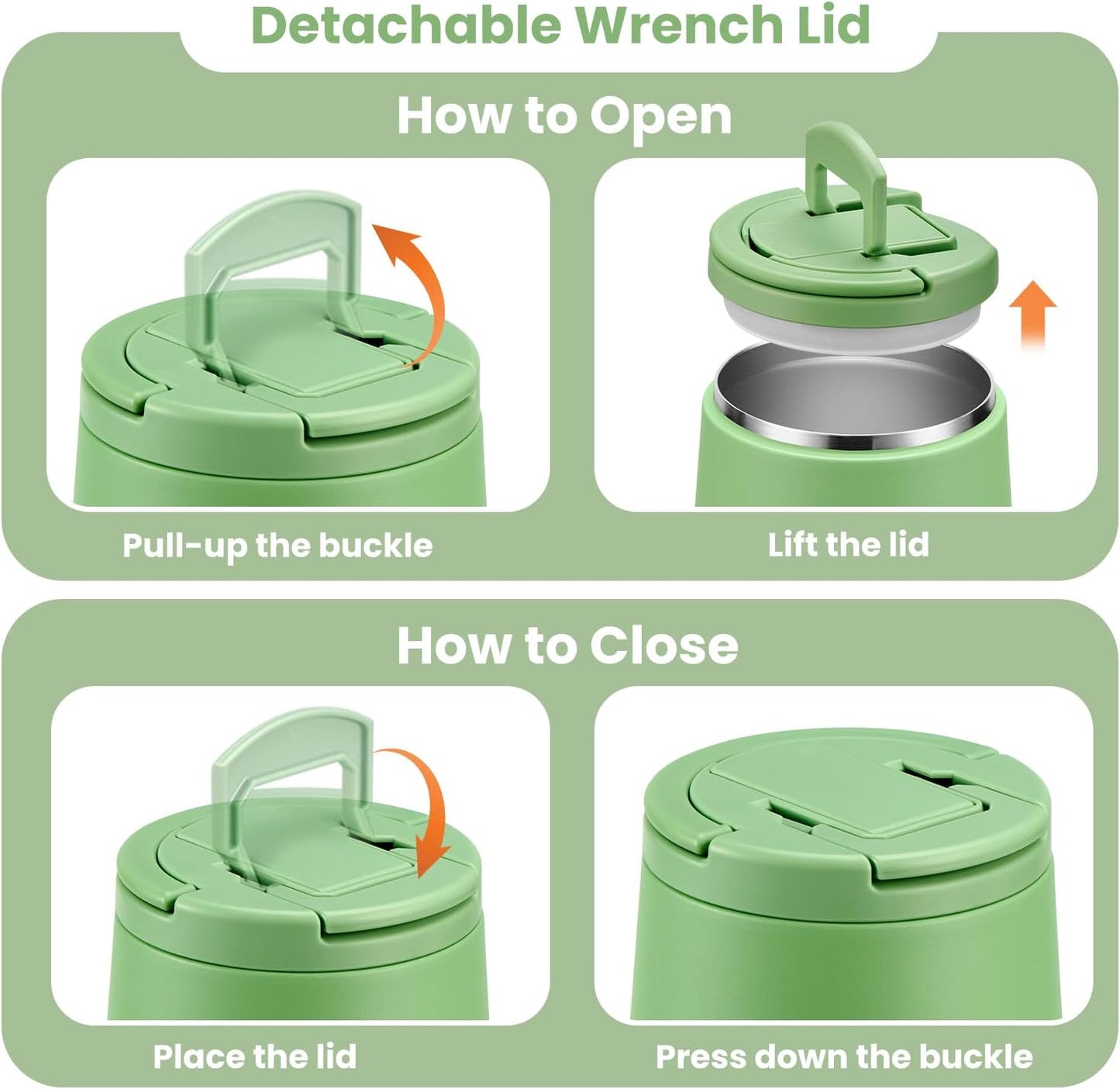 Detachable Wrench Lid

How to Open

Pull-up the buckle

Lift the lid

How to Close

Place the lid

Press down the buckle