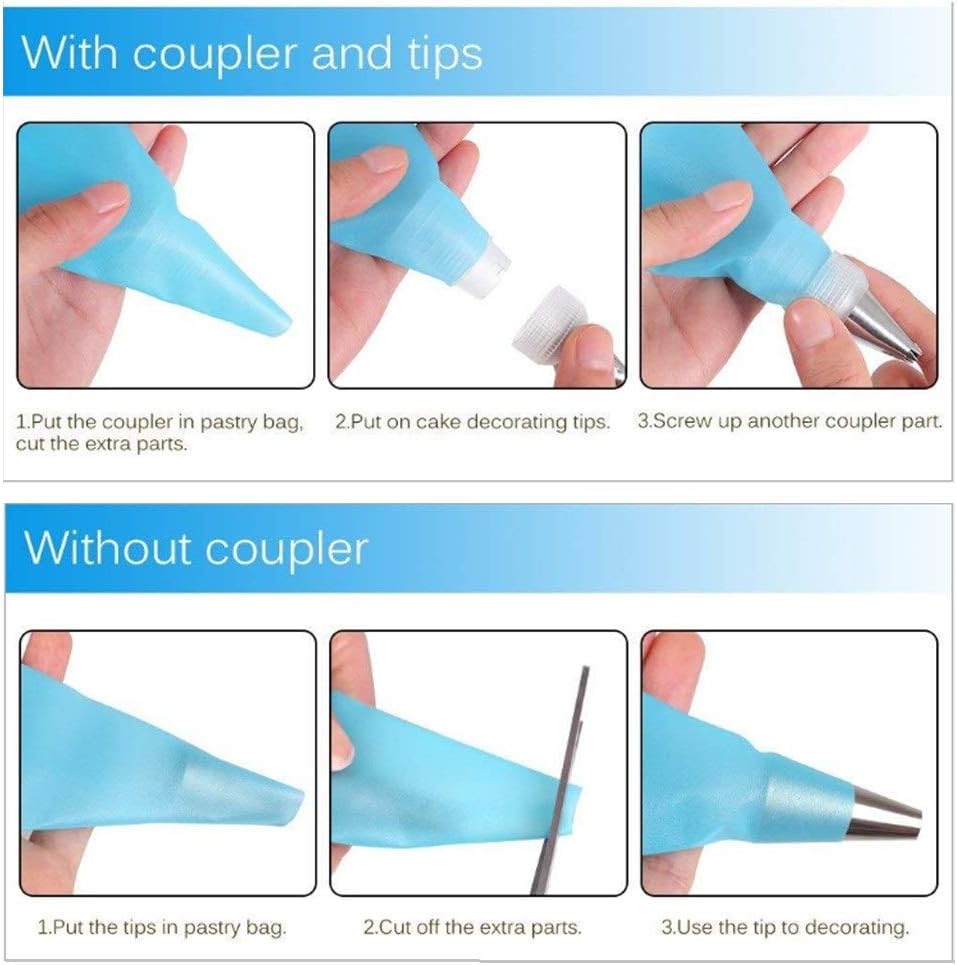 With coupler and tips

1.Put the coupler in pastry bag, cut the extra parts.

2.Put on cake decorating tips.

3.Screw up another coupler part.

Without coupler

1.Put the tips in pastry bag.

2.Cut off the extra parts.

3.Use the tip to decorating.