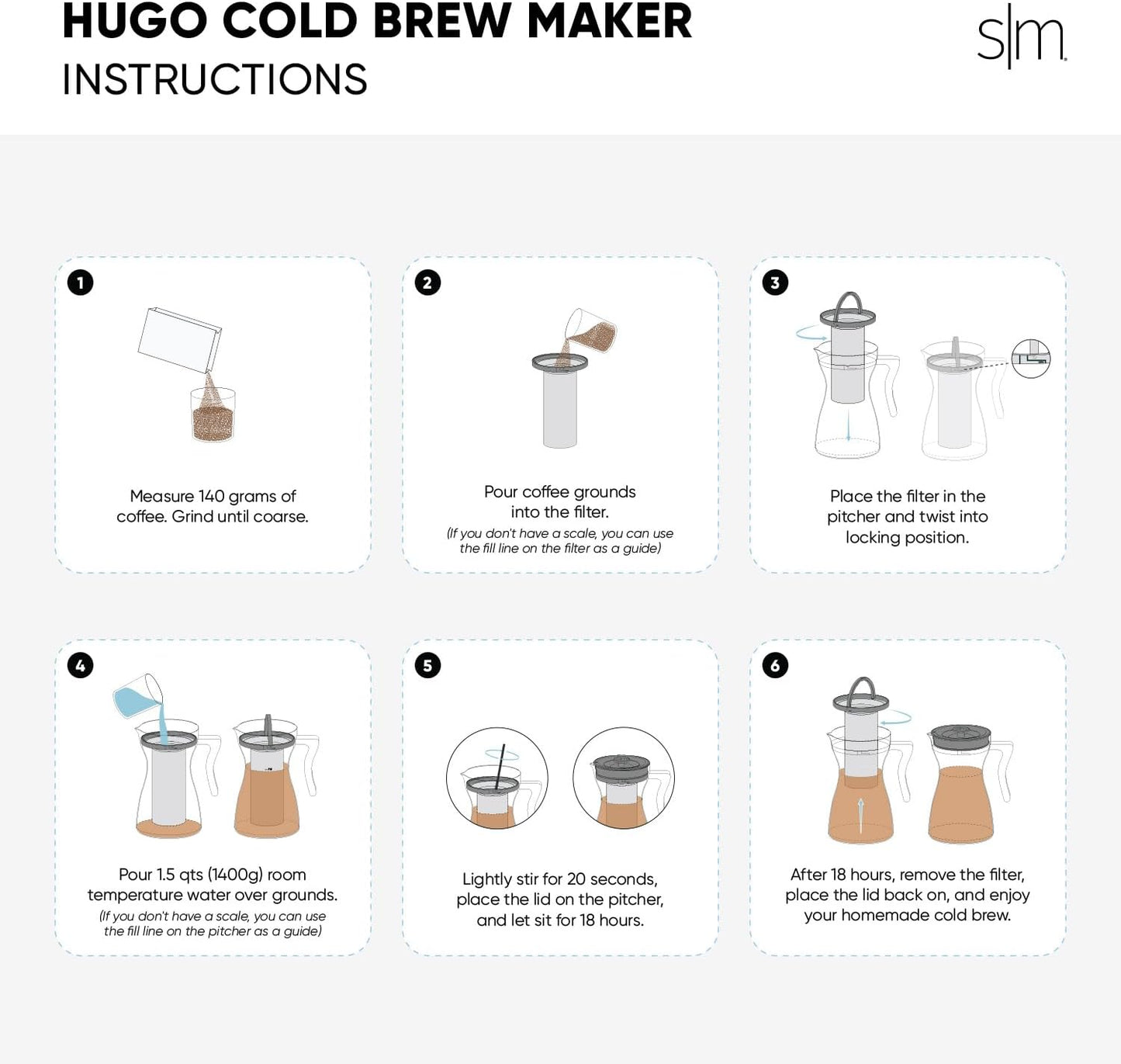 HUGO COLD BREW MAKER
INSTRUCTIONS

s|m

1
Measure 140 grams of coffee. Grind until coarse.

2
Pour coffee grounds into the filter.
(If you don't have a scale, you can use the fill line on the filter as a guide)

3
Place the filter in the pitcher and twist into locking position.

4
Pour 1.5 qts (1400g) room temperature water over grounds.
(If you don't have a scale, you can use the fill line on the pitcher as a guide)

5
Lightly stir for 20 seconds, place the lid on the pitcher, and let sit for 18 hours.

6
After 18 hours, remove the filter, place the lid back on, and enjoy your homemade cold brew.