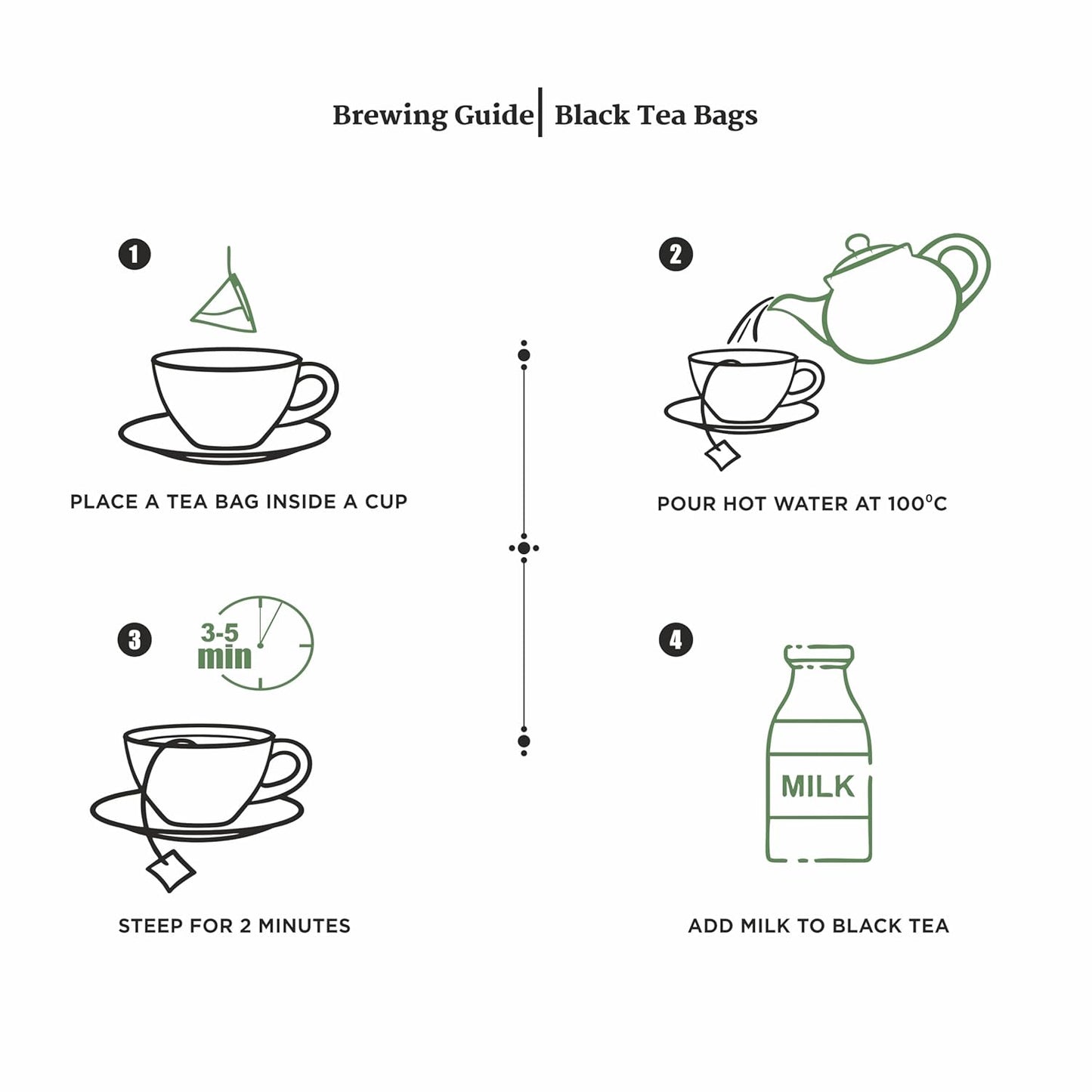 Brewing Guide | Black Tea Bags

1

PLACE A TEA BAG INSIDE A CUP

2

POUR HOT WATER AT 100°C

3

3-5 min

STEEP FOR 2 MINUTES

4

MILK

ADD MILK TO BLACK TEA