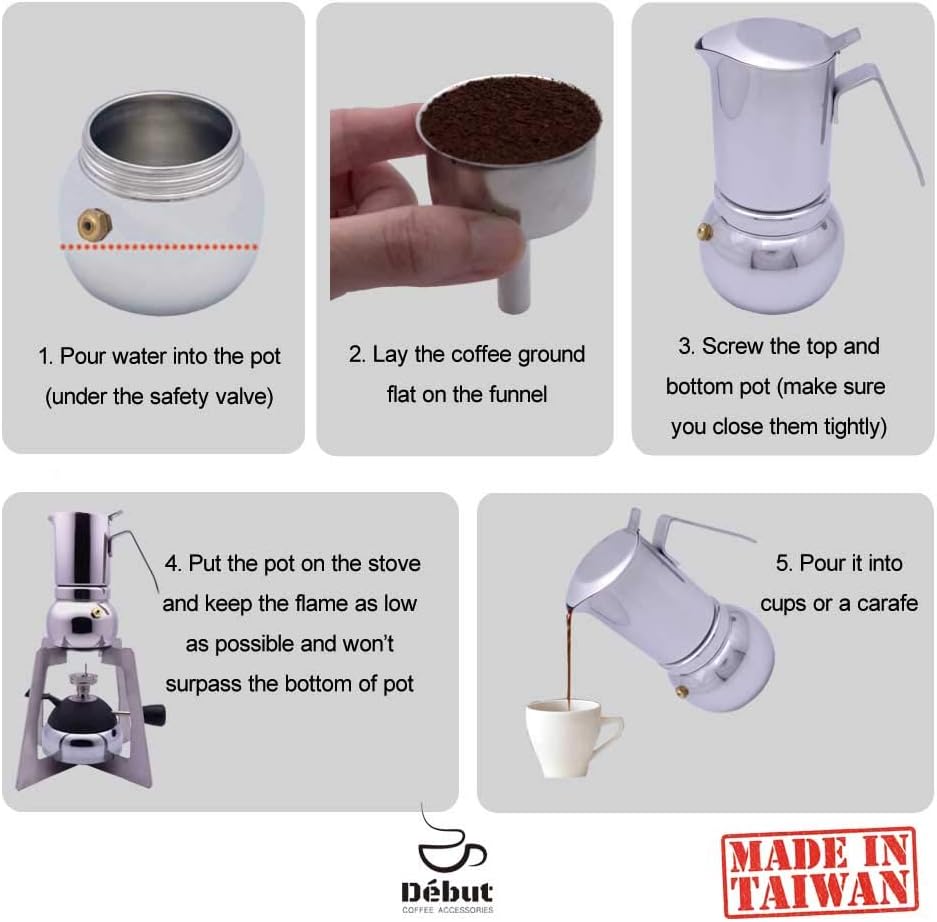 1. Pour water into the pot (under the safety valve)

2. Lay the coffee ground flat on the funnel

3. Screw the top and bottom pot (make sure you close them tightly)

4. Put the pot on the stove and keep the flame as low as possible and won't surpass the bottom of pot

5. Pour it into cups or a carafe

Début
COFFEE ACCESSORIES

MADE IN TAIWAN