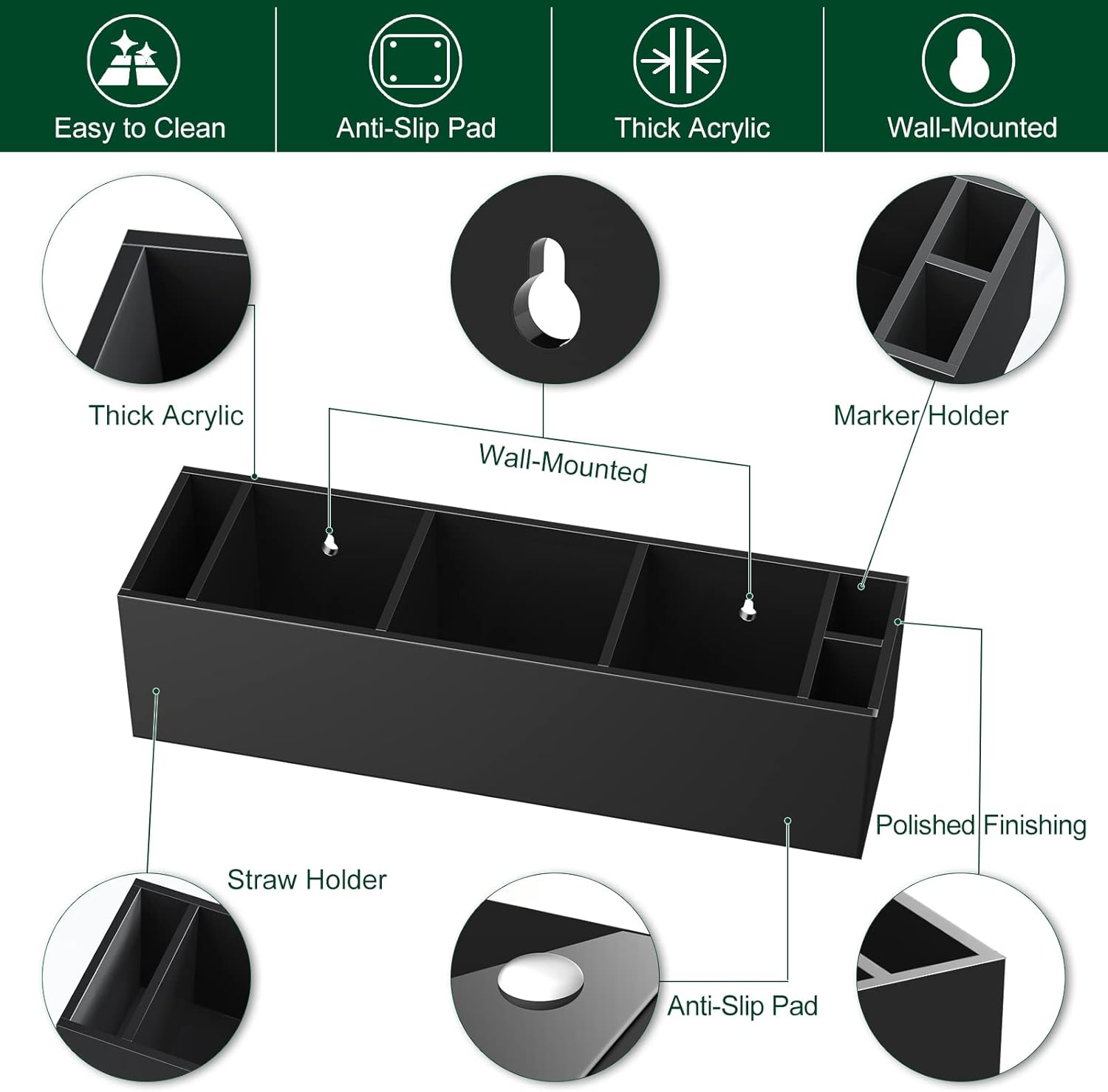 Easy to Clean

Anti-Slip Pad

Thick Acrylic

Wall-Mounted

Thick Acrylic

Wall-Mounted

Marker Holder

Polished Finishing

Straw Holder

Anti-Slip Pad