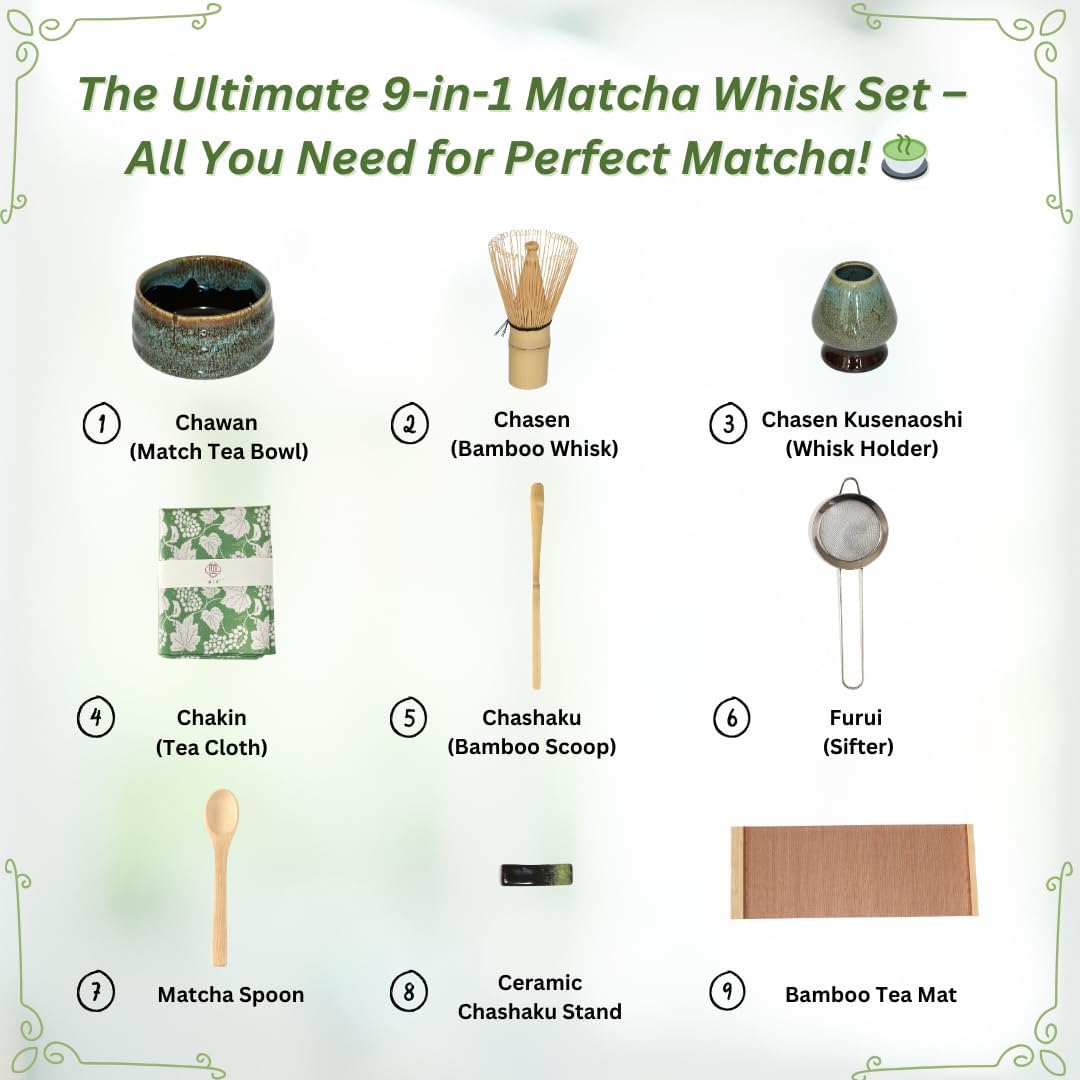 The Ultimate 9-in-1 Matcha Whisk Set – All You Need for Perfect Matcha! 🍵

1 Chawan (Match Tea Bowl)

2 Chasen (Bamboo Whisk)

3 Chasen Kusenaoshi (Whisk Holder)

4 Chakin (Tea Cloth)

5 Chashaku (Bamboo Scoop)

6 Furui (Sifter)

7 Matcha Spoon

8 Ceramic Chashaku Stand

9 Bamboo Tea Mat