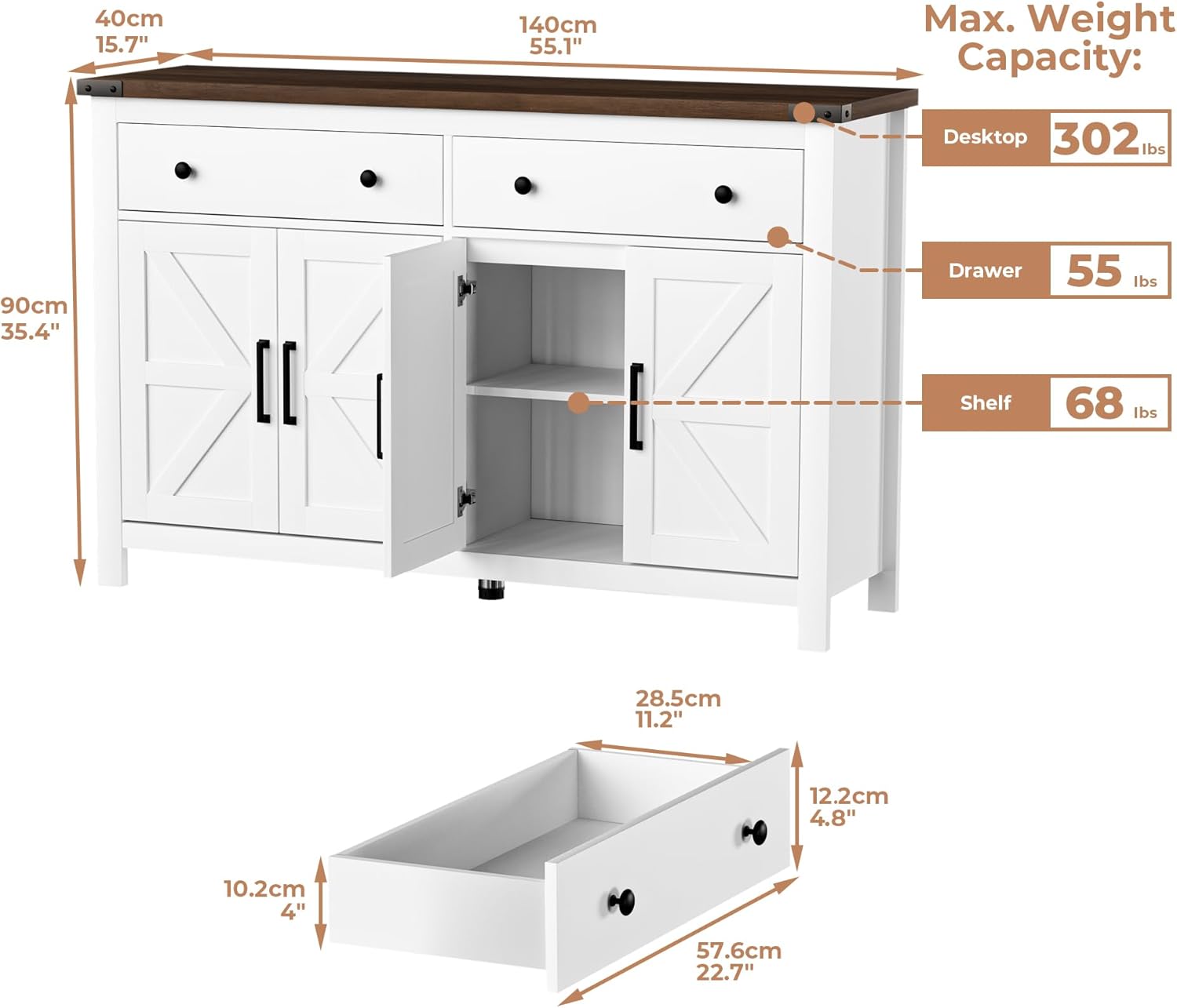 40cm
15.7"

140cm
55.1"

Max. Weight Capacity:

Desktop 302 lbs

Drawer 55 lbs

Shelf 68 lbs

90cm
35.4"

28.5cm
11.2"

12.2cm
4.8"

10.2cm
4"

57.6cm
22.7"