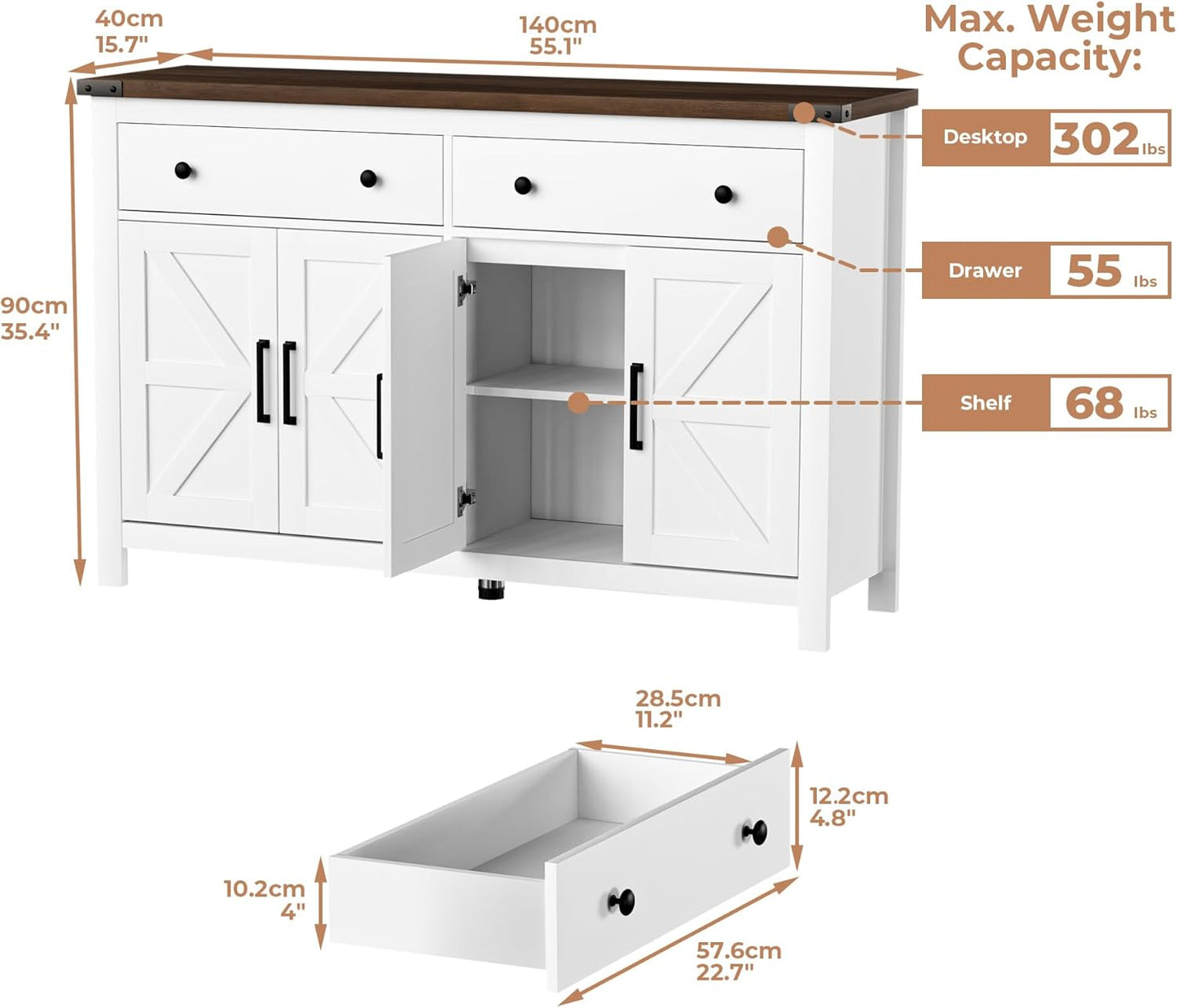 40cm
15.7"

140cm
55.1"

Max. Weight Capacity:

Desktop 302 lbs

Drawer 55 lbs

Shelf 68 lbs

90cm
35.4"

28.5cm
11.2"

12.2cm
4.8"

10.2cm
4"

57.6cm
22.7"