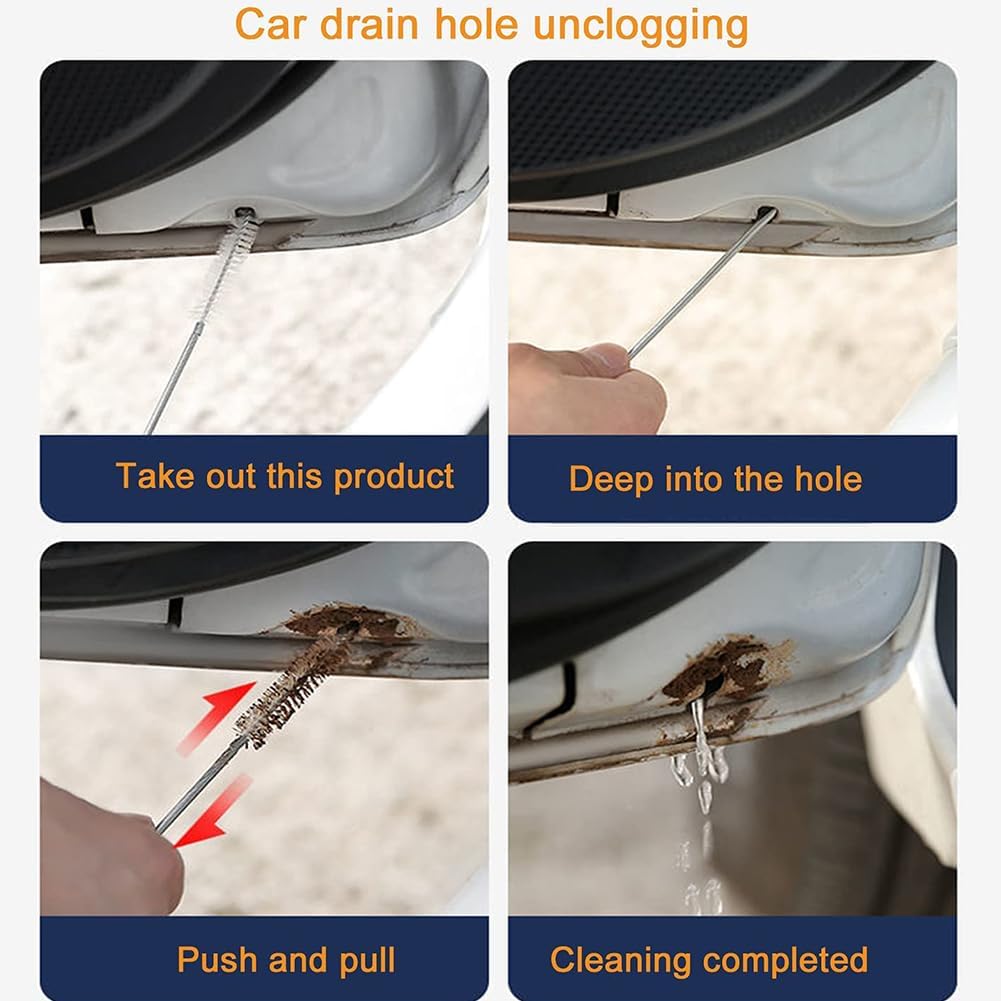 Car drain hole unclogging

Take out this product

Deep into the hole

Push and pull

Cleaning completed