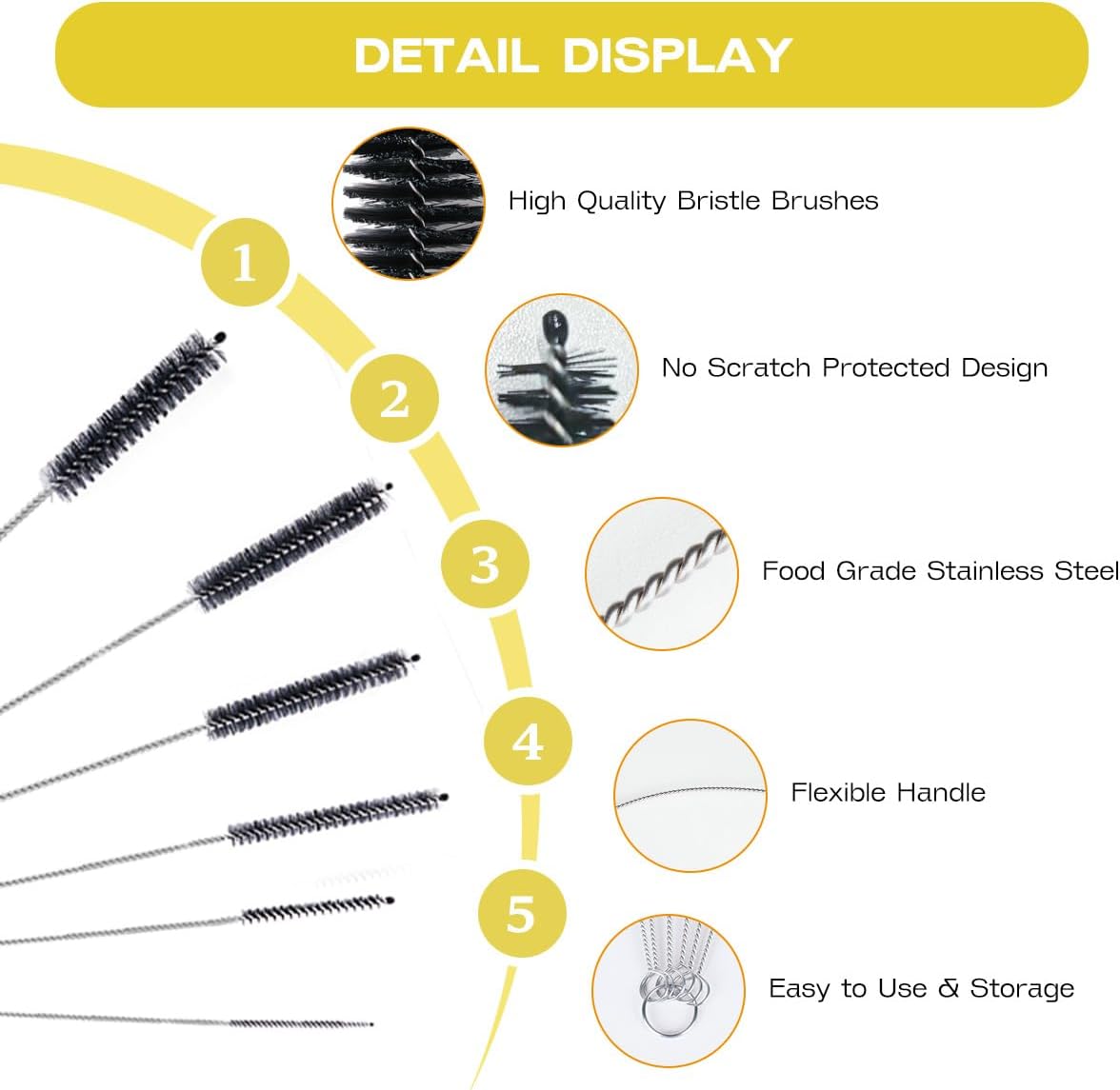 DETAIL DISPLAY

1

High Quality Bristle Brushes

2

No Scratch Protected Design

3

Food Grade Stainless Steel

4

Flexible Handle

5

Easy to Use & Storage