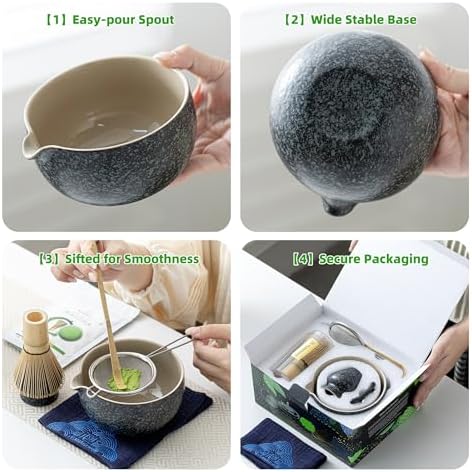 【1】Easy-pour Spout

【2】Wide Stable Base

【3】Sifted for Smoothness

【4】Secure Packaging